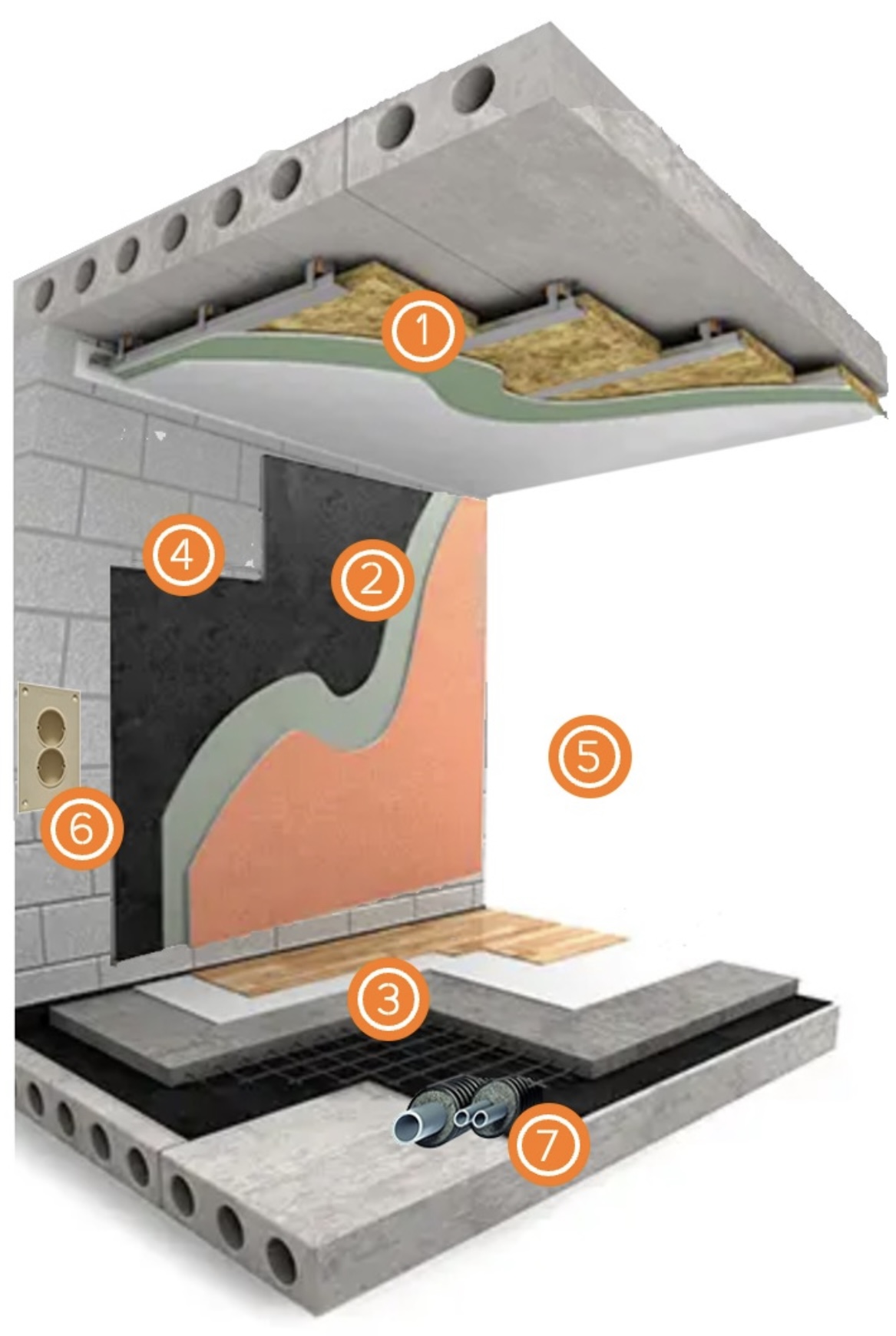 1
4
2
5
6
3
7