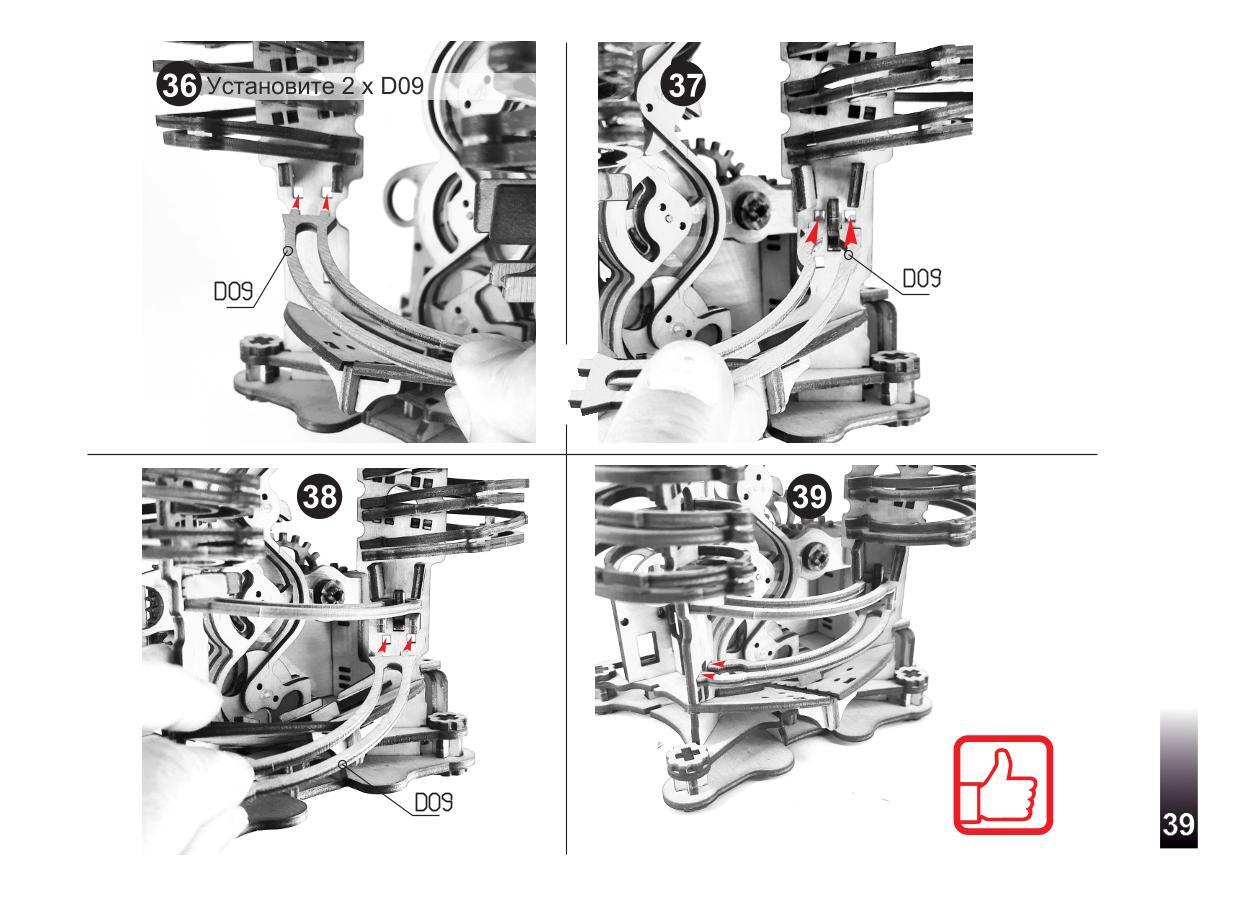 36 Установите 2 x D09

D09

37

D09

38

D09

39

39