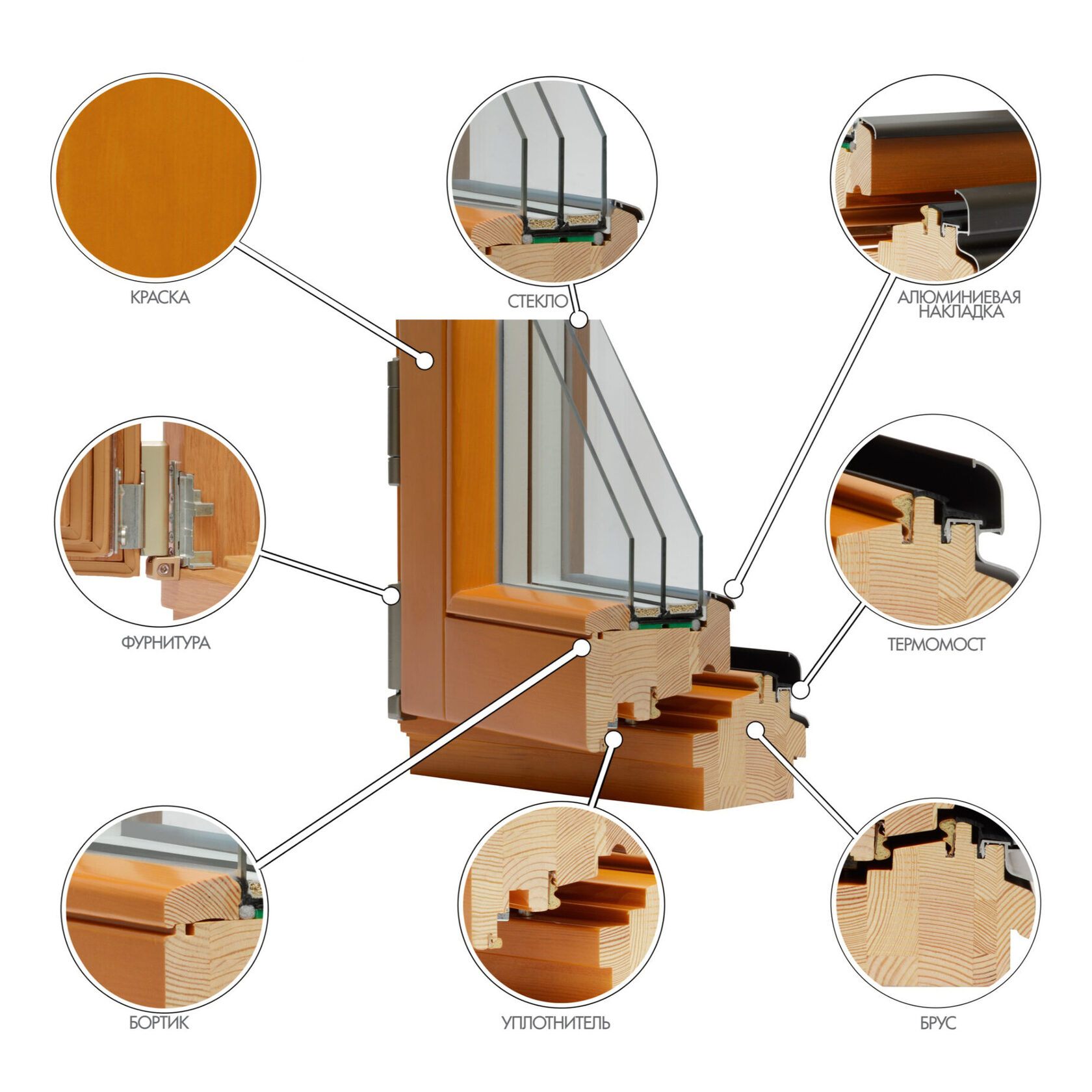 КРАСКА

СТЕКЛО

АЛЮМИНИЕВАЯ НАКЛАДКА

ФУРНИТУРА

ТЕРМОМОСТ

БОРТИК

УПЛОТНИТЕЛЬ

БРУС