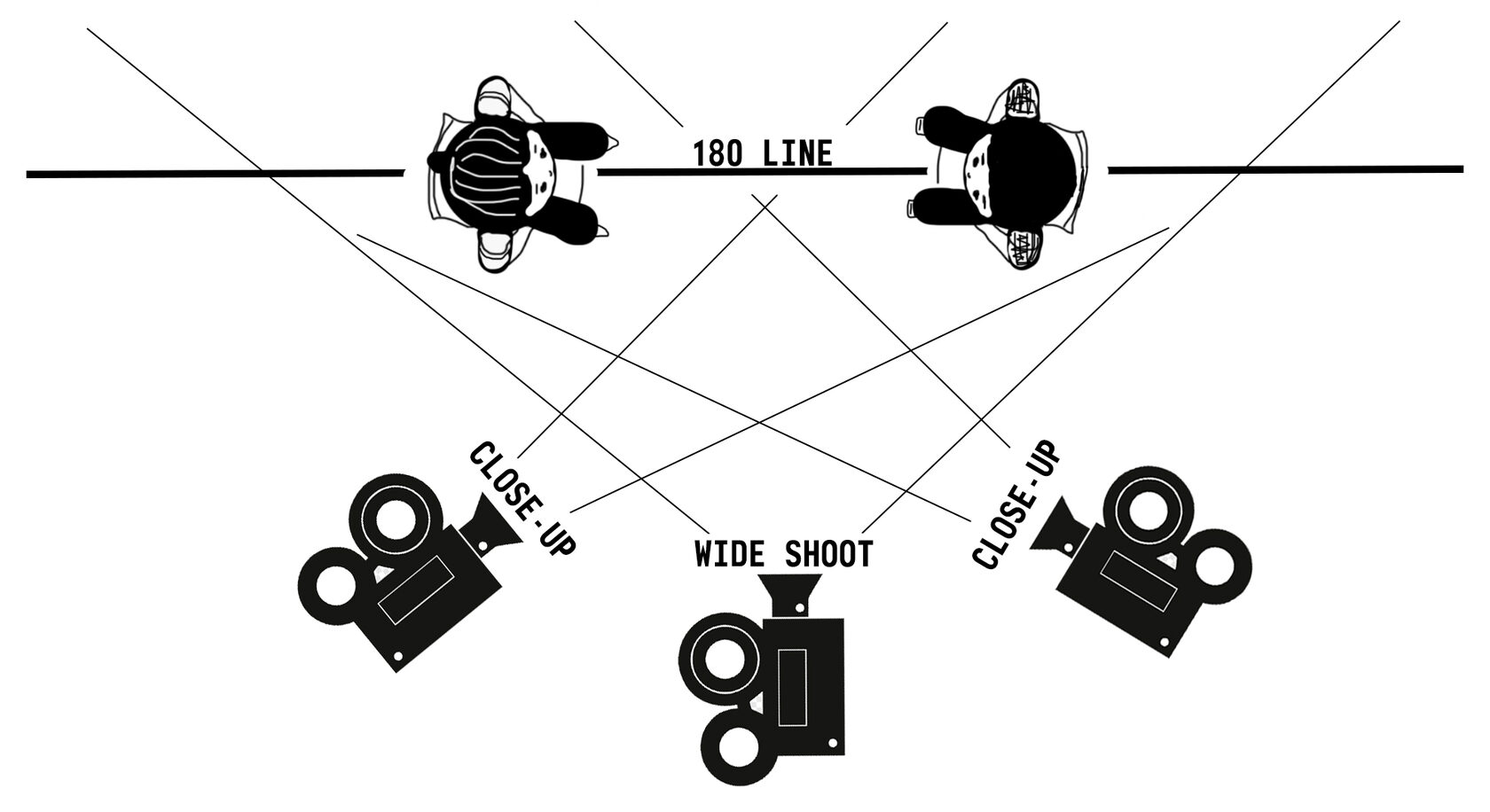 180 LINE

CLOSE-UP

WIDE SHOOT

CLOSE-UP