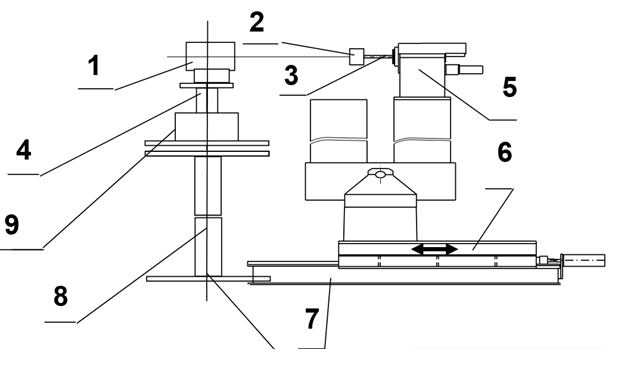 2
1
3
5
4
6
9
8
7