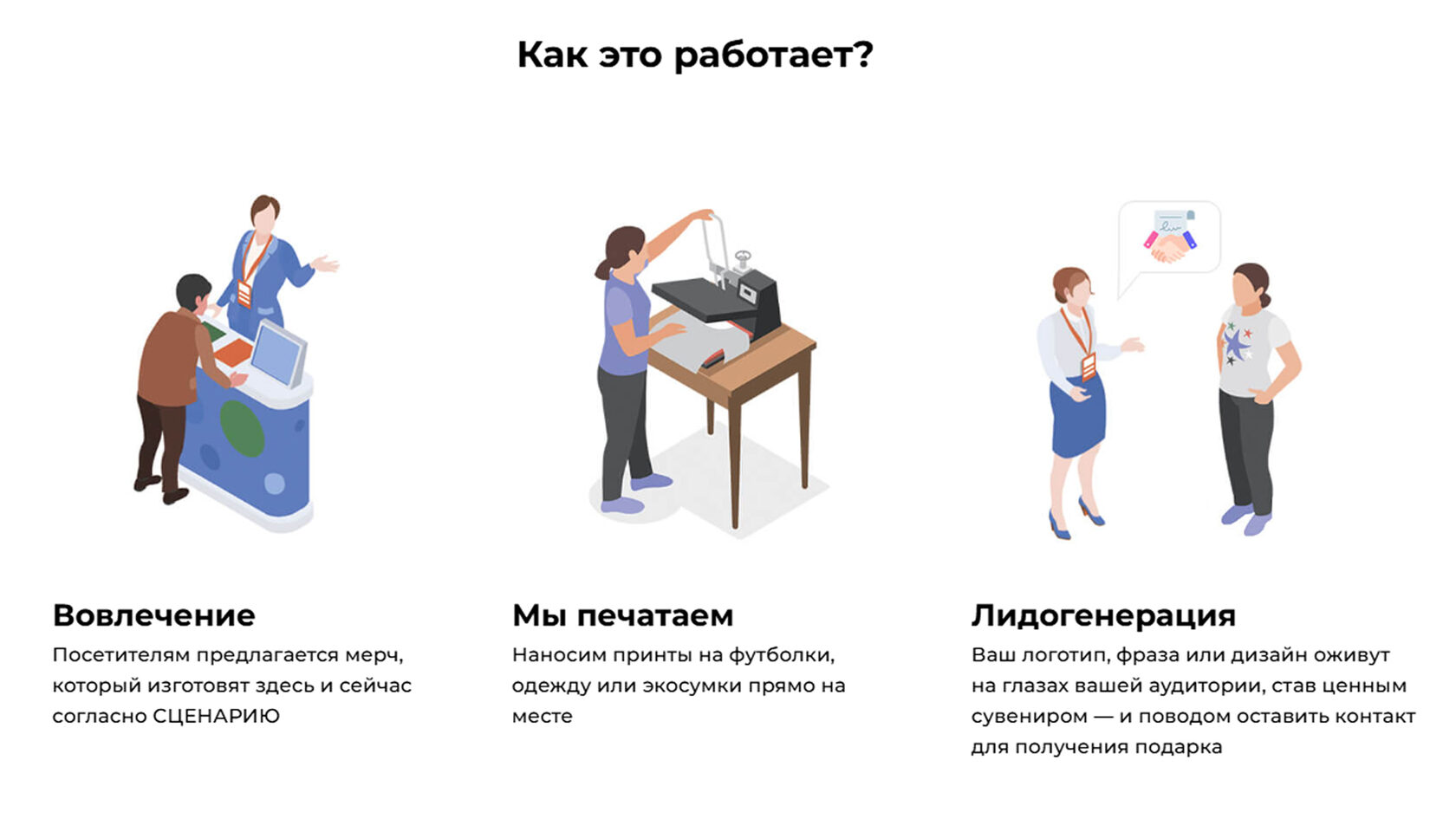 Как это работает?

Вовлечение
Посетителям предлагается мерч, который изготовят здесь и сейчас согласно СЦЕНАРИЮ

Мы печатаем
Наносим принты на футболки, одежду или экосумки прямо на месте

Лидогенерация
Ваш логотип, фраза или дизайн оживут на глазах вашей аудитории, став ценным сувениром — и поводом оставить контакт для получения подарка