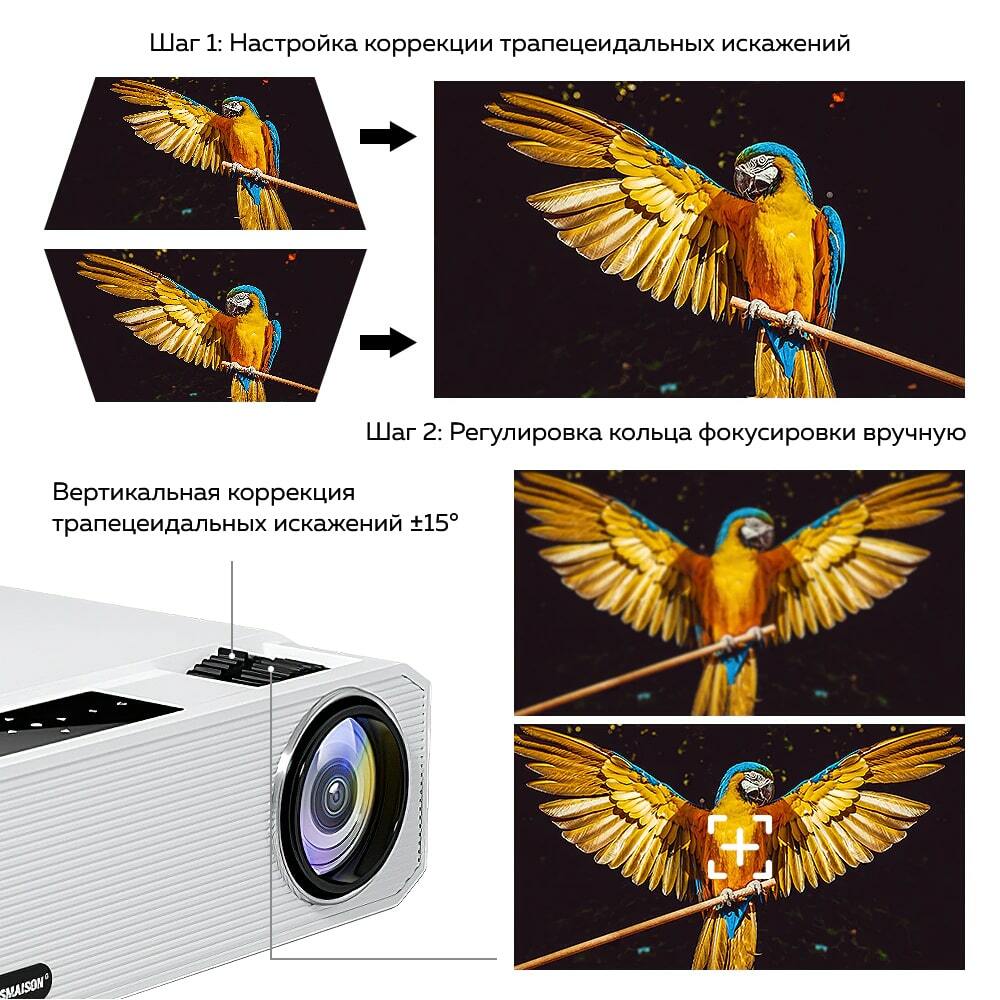 Шаг 1: Настройка коррекции трапецеидальных искажений

Шаг 2: Регулировка кольца фокусировки вручную

Вертикальная коррекция трапецеидальных искажений ±15°

SMAISON