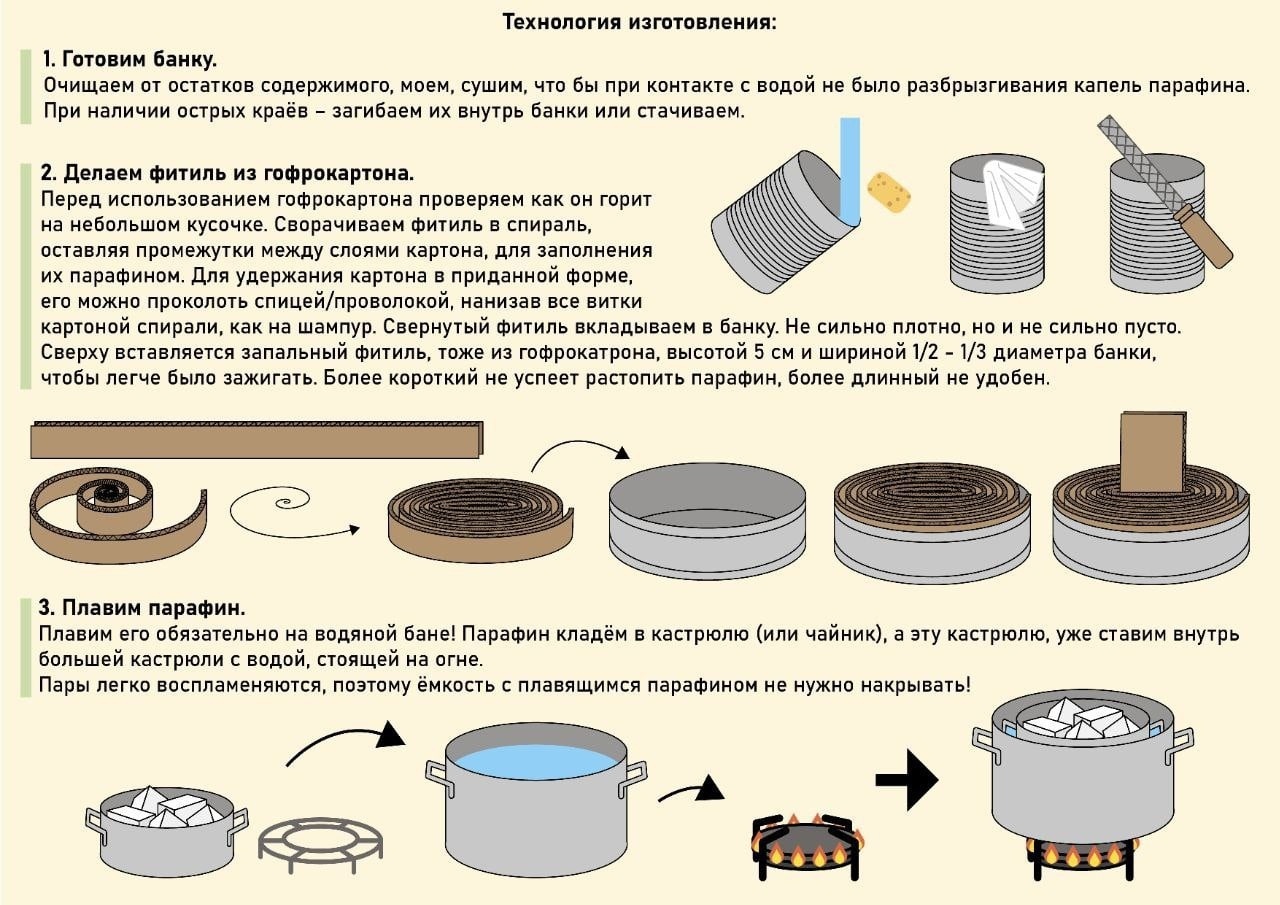 Технология изготовления:

1. Готовим банку.
Очищаем от остатков содержимого, моем, сушим, что бы при контакте с водой не было разбрызгивания капель парафина. При наличии острых краёв – загибаем их внутрь банки или стачиваем.

2. Делаем фитиль из гофрокартона.
Перед использованием гофрокартона проверяем как он горит на небольшом кусочке. Сворачиваем фитиль в спираль, оставляя промежутки между слоями картона, для заполнения их парафином. Для удержания картона в приданной форме, его можно проколоть спицей/проволокой, нанизав все витки картоной спирали, как на шампур. Свернутый фитиль вкладываем в банку. Не сильно плотно, но и не сильно пусто. Сверху вставляется запальный фитиль, тоже из гофрокатрона, высотой 5 см и шириной 1/2 - 1/3 диаметра банки, чтобы легче было зажигать. Более короткий не успеет растопить парафин, более длинный не удобен.

3. Плавим парафин.
Плавим его обязательно на водяной бане! Парафин кладём в кастрюлю (или чайник), а эту кастрюлю, уже ставим внутрь большей кастрюли с водой, стоящей на огне.
Пары легко воспламеняются, поэтому ёмкость с плавящимся парафином не нужно накрывать!