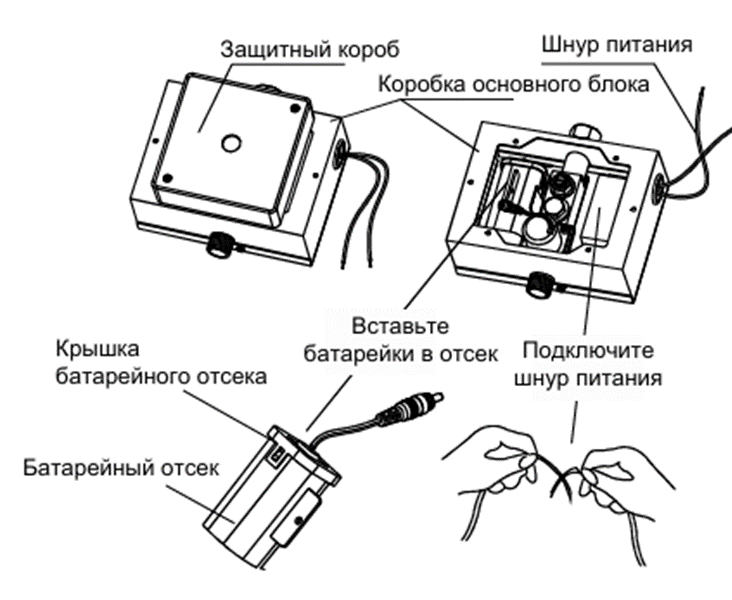 Защитный короб

Шнур питания

Коробка основного блока

Вставьте батарейки в отсек

Крышка батарейного отсека

Подключите шнур питания

Батарейный отсек