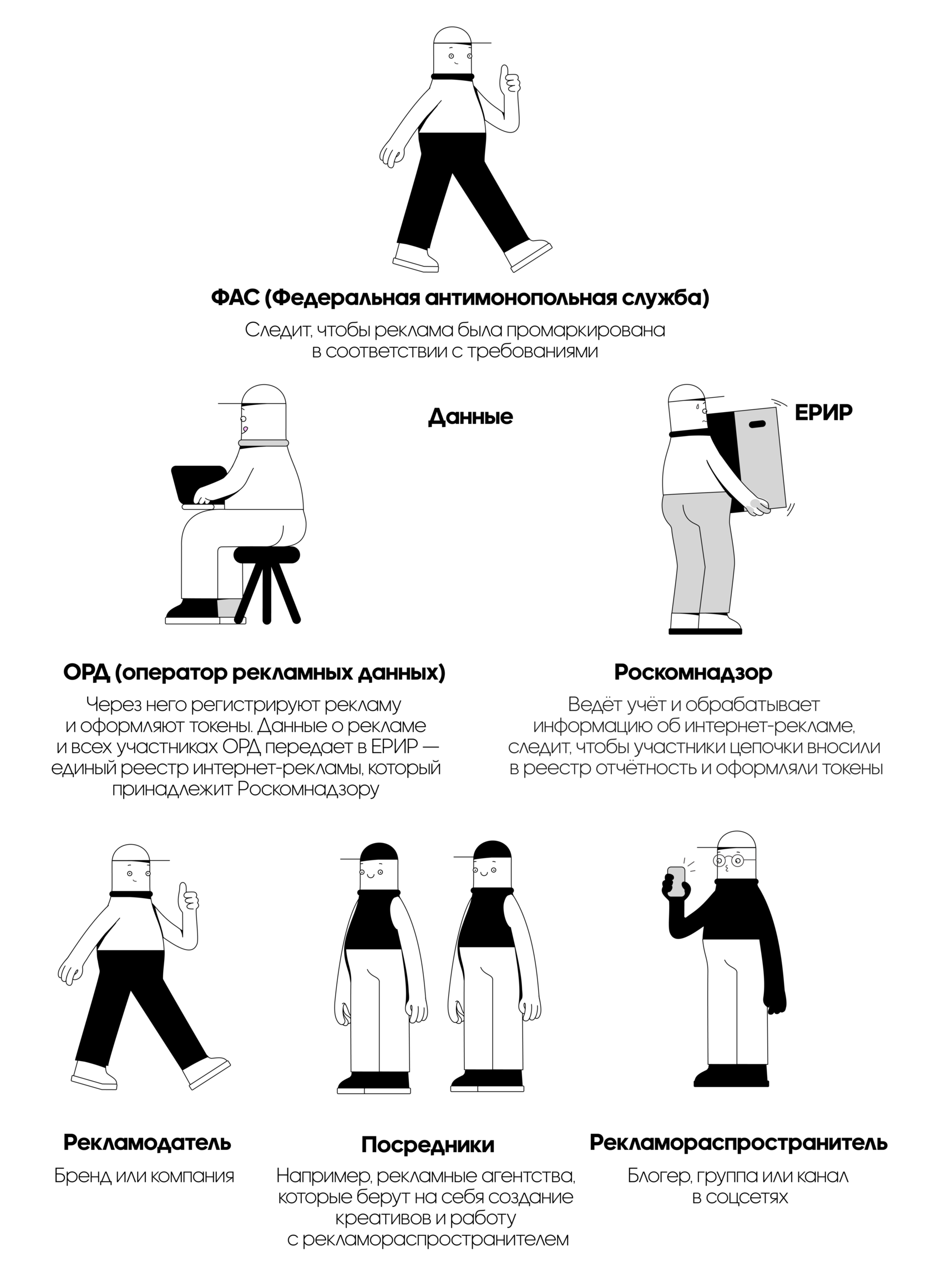 ФАС (Федеральная антимонопольная служба)

Следит, чтобы реклама была промаркирована в соответствии с требованиями

Данные

ЕРИР

ОРД (оператор рекламных данных)

Через него регистрируют рекламу и оформляют токены. Данные о рекламе и всех участниках ОРД передает в ЕРИР — единый реестр интернет-рекламы, который принадлежит Роскомнадзору

Роскомнадзор

Ведёт учёт и обрабатывает информацию об интернет-рекламе, следит, чтобы участники цепочки вносили в реестр отчётность и оформляли токены

Рекламодатель

Бренд или компания

Посредники

Например, рекламные агентства, которые берут на себя создание креативов и работу с рекламораспространителем

Рекламораспространитель

Блогер, группа или канал в соцсетях