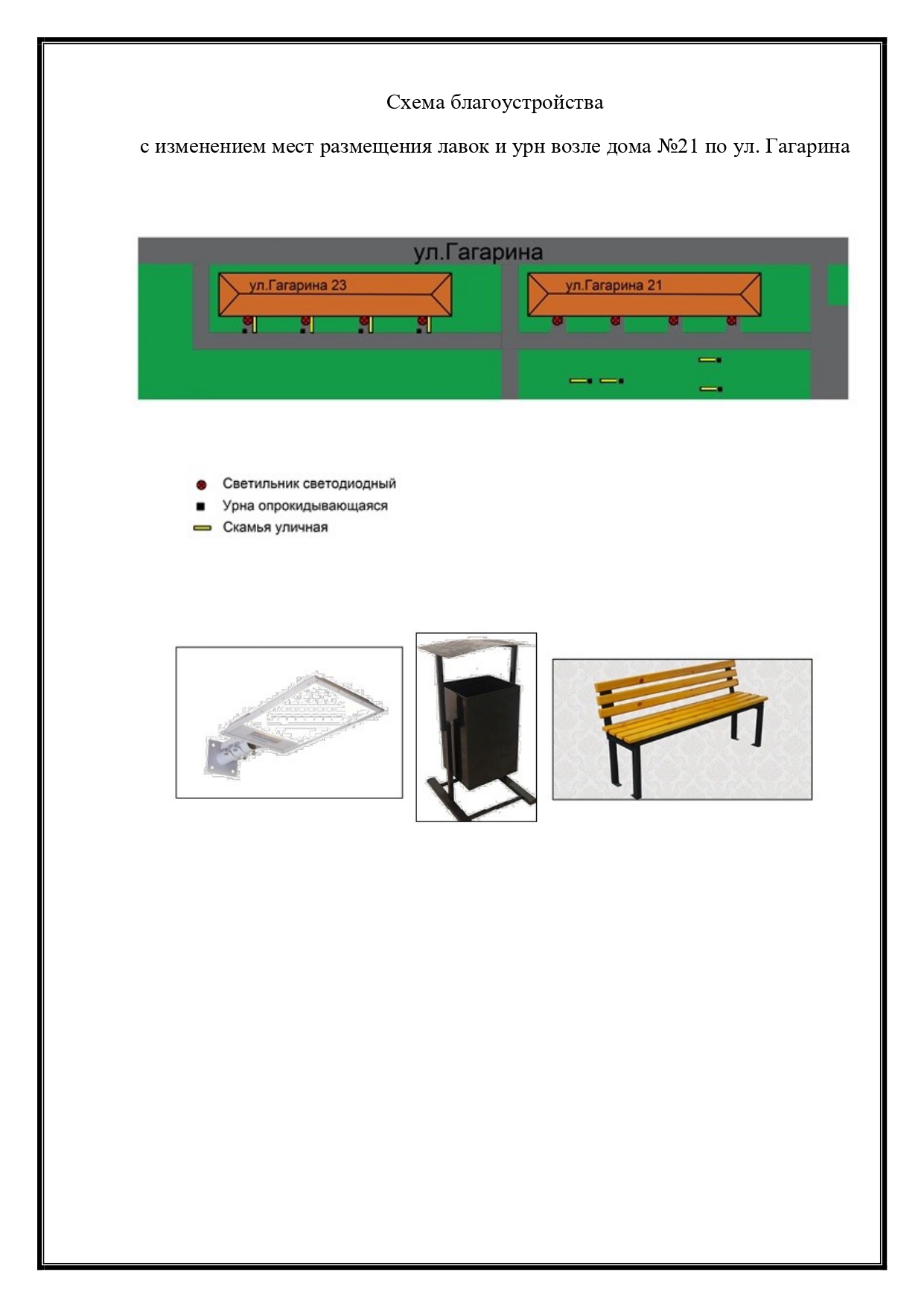 Схема благоустройства

с изменением мест размещения лавок и урн возле дома №21 по ул. Гагарина

ул.Гагарина

ул.Гагарина 23

ул.Гагарина 21

Светильник светодиодный
Урна опрокидывающаяся
Скамья уличная