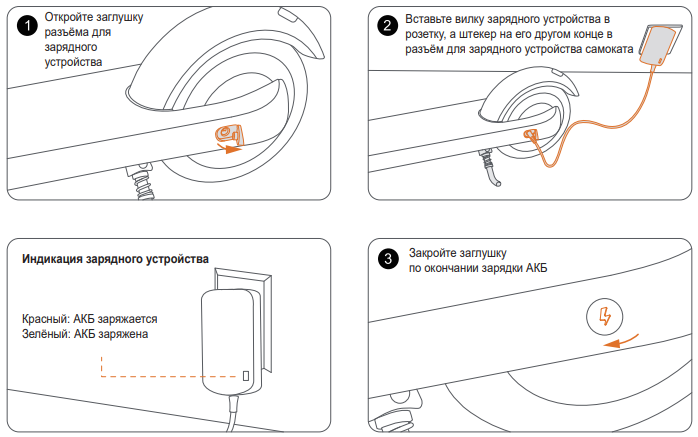 1 Откройте заглушку разъёма для зарядного устройства

2 Вставьте вилку зарядного устройства в розетку, а штекер на его другом конце в разъём для зарядного устройства самоката

Индикация зарядного устройства

Красный: АКБ заряжается
Зелёный: АКБ заряжена

3 Закройте заглушку по окончании зарядки АКБ