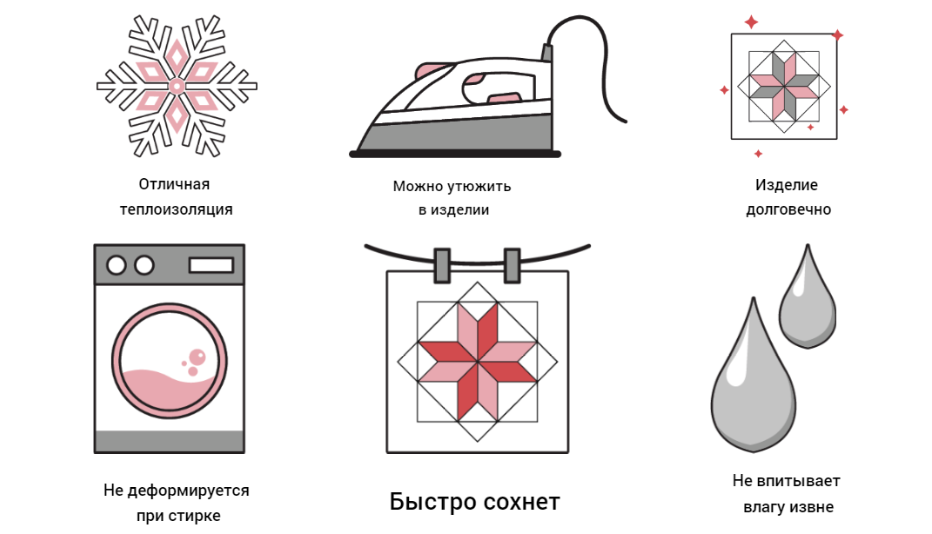 Отличная теплоизоляция

Можно утюжить в изделии

Изделие долговечно

Не деформируется при стирке

Быстро сохнет

Не впитывает влагу извне