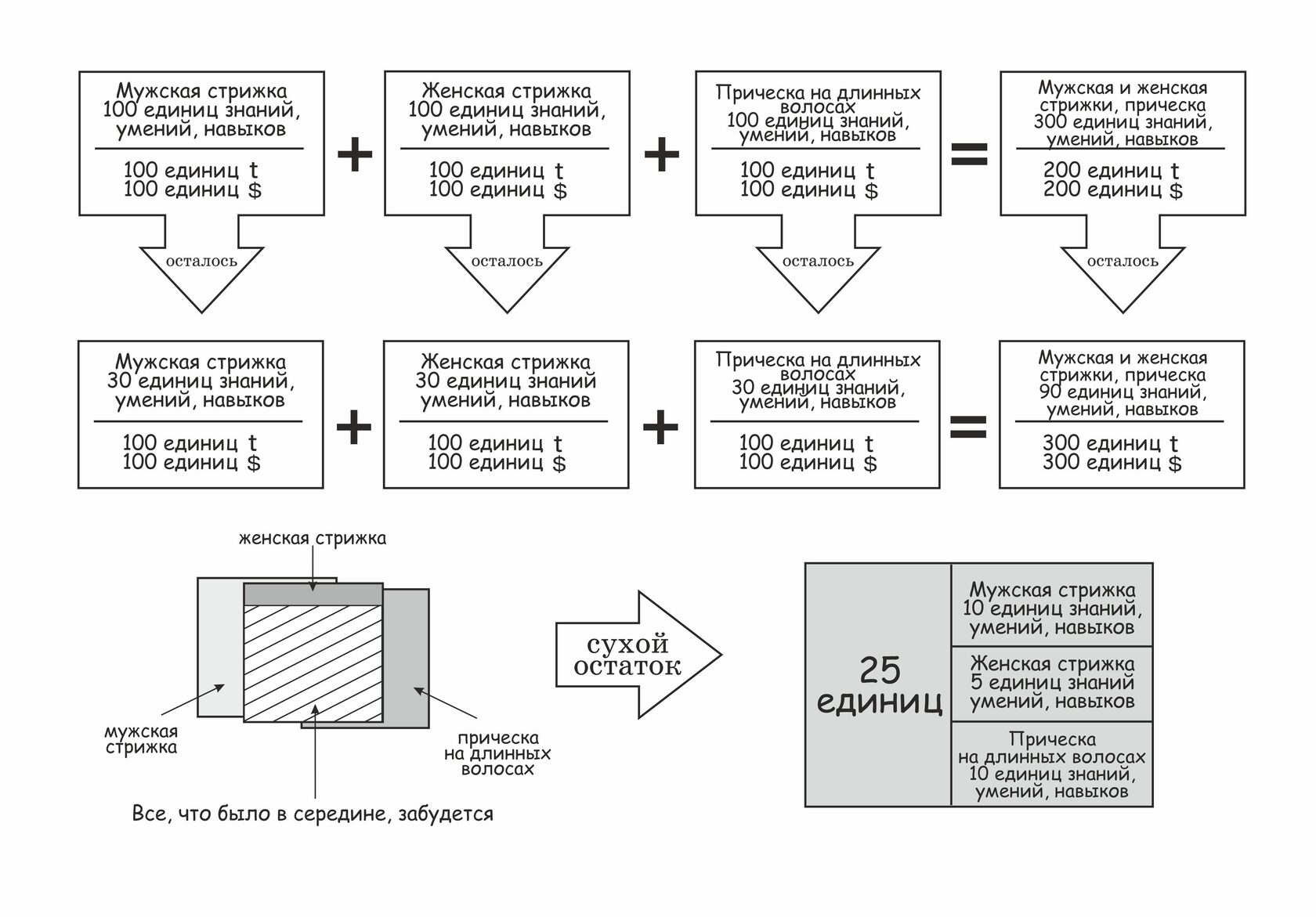 Мужская стрижка
100 единиц знаний, умений, навыков

100 единиц t
100 единиц $

+

Женская стрижка
100 единиц знаний, умений, навыков

100 единиц t
100 единиц $

+

Прическа на длинных волосах
100 единиц знаний, умений, навыков

100 единиц t
100 единиц $

=

Мужская и женская стрижки, прическа
300 единиц знаний, умений, навыков

200 единиц t
200 единиц $

осталось

осталось

осталось

осталось

Мужская стрижка
30 единиц знаний, умений, навыков

100 единиц t
100 единиц $

+

Женская стрижка
30 единиц знаний умений, навыков

100 единиц t
100 единиц $

+

Прическа на длинных волосах
30 единиц знаний, умений, навыков

100 единиц t
100 единиц $

=

Мужская и женская стрижки, прическа
90 единиц знаний, умений, навыков

300 единиц t
300 единиц $

женская стрижка

мужская стрижка

прическа на длинных волосах

Все, что было в середине, забудется

сухой остаток

25 единиц

Мужская стрижка
10 единиц знаний, умений, навыков

Женская стрижка
5 единиц знаний умений, навыков

Прическа на длинных волосах
10 единиц знаний, умений, навыков