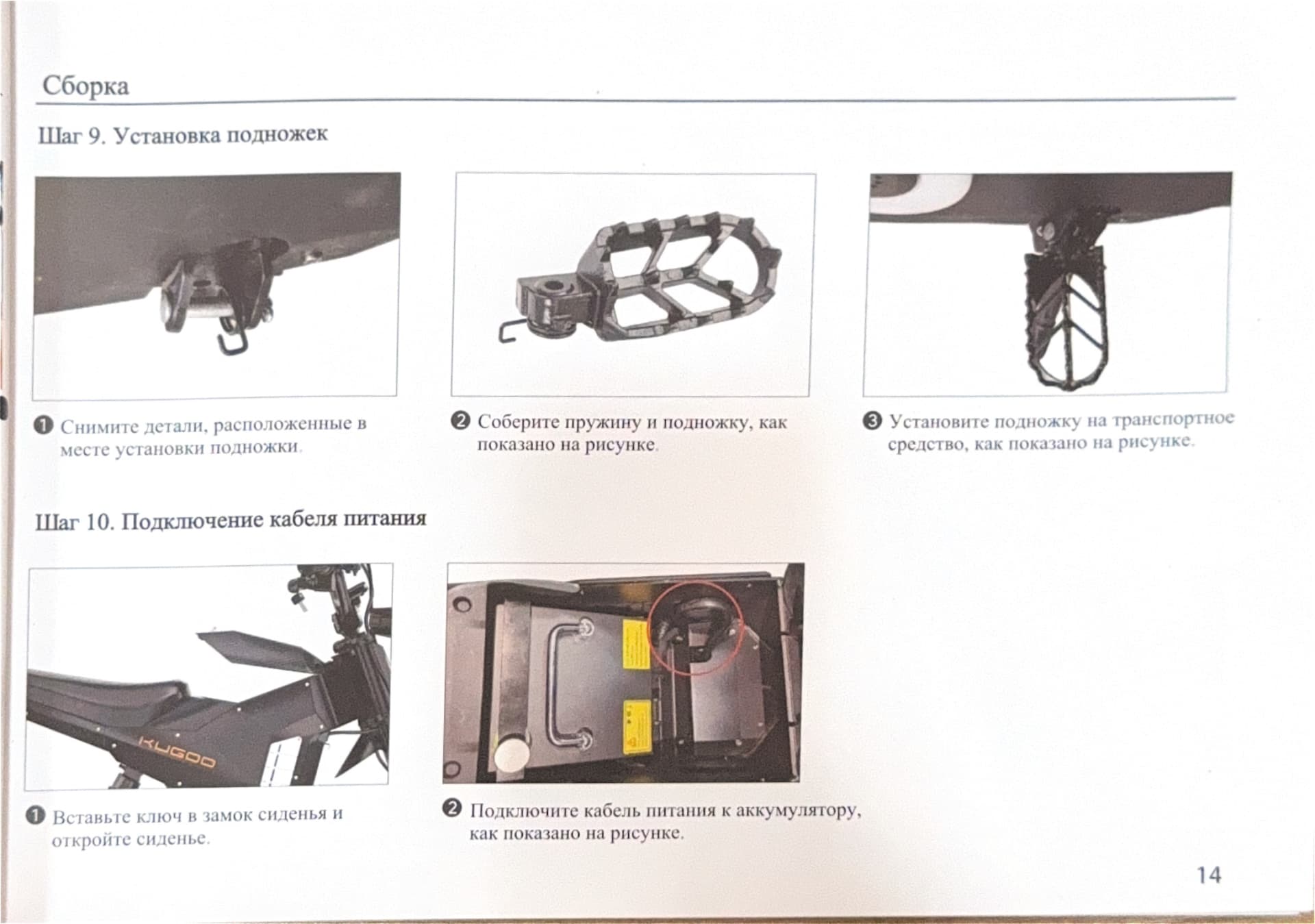 Сборка

Шаг 9. Установка подножек

❶ Снимите детали, расположенные в месте установки подножки.

❷ Соберите пружину и подножку, как показано на рисунке.

❸ Установите подножку на транспортное средство, как показано на рисунке.

Шаг 10. Подключение кабеля питания

KUGOO

❶ Вставьте ключ в замок сиденья и откройте сиденье.

❷ Подключите кабель питания к аккумулятору, как показано на рисунке.

14