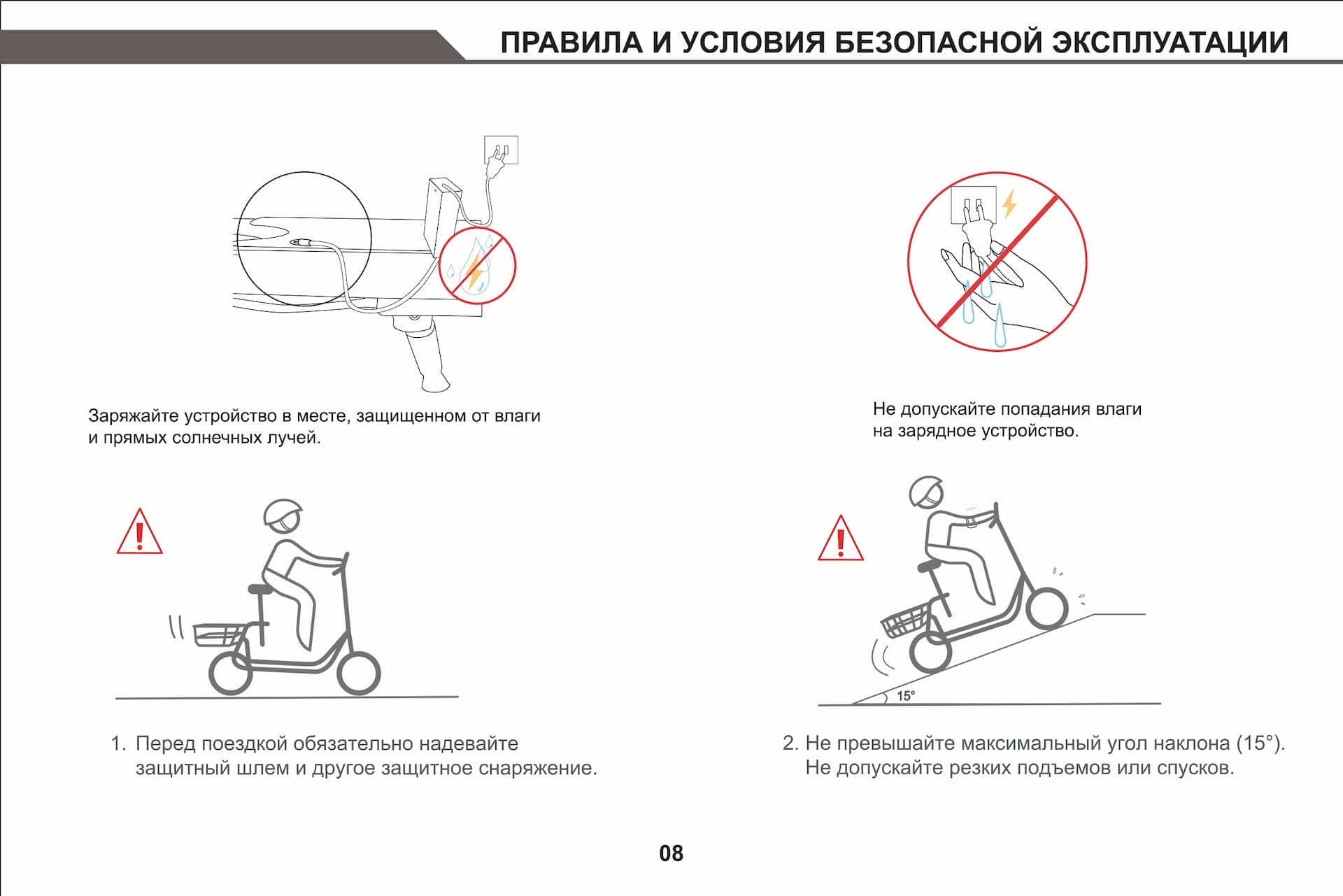 ПРАВИЛА И УСЛОВИЯ БЕЗОПАСНОЙ ЭКСПЛУАТАЦИИ

Заряжайте устройство в месте, защищенном от влаги и прямых солнечных лучей.

Не допускайте попадания влаги на зарядное устройство.

15°

1. Перед поездкой обязательно надевайте защитный шлем и другое защитное снаряжение.

2. Не превышайте максимальный угол наклона (15°). Не допускайте резких подъемов или спусков.

08