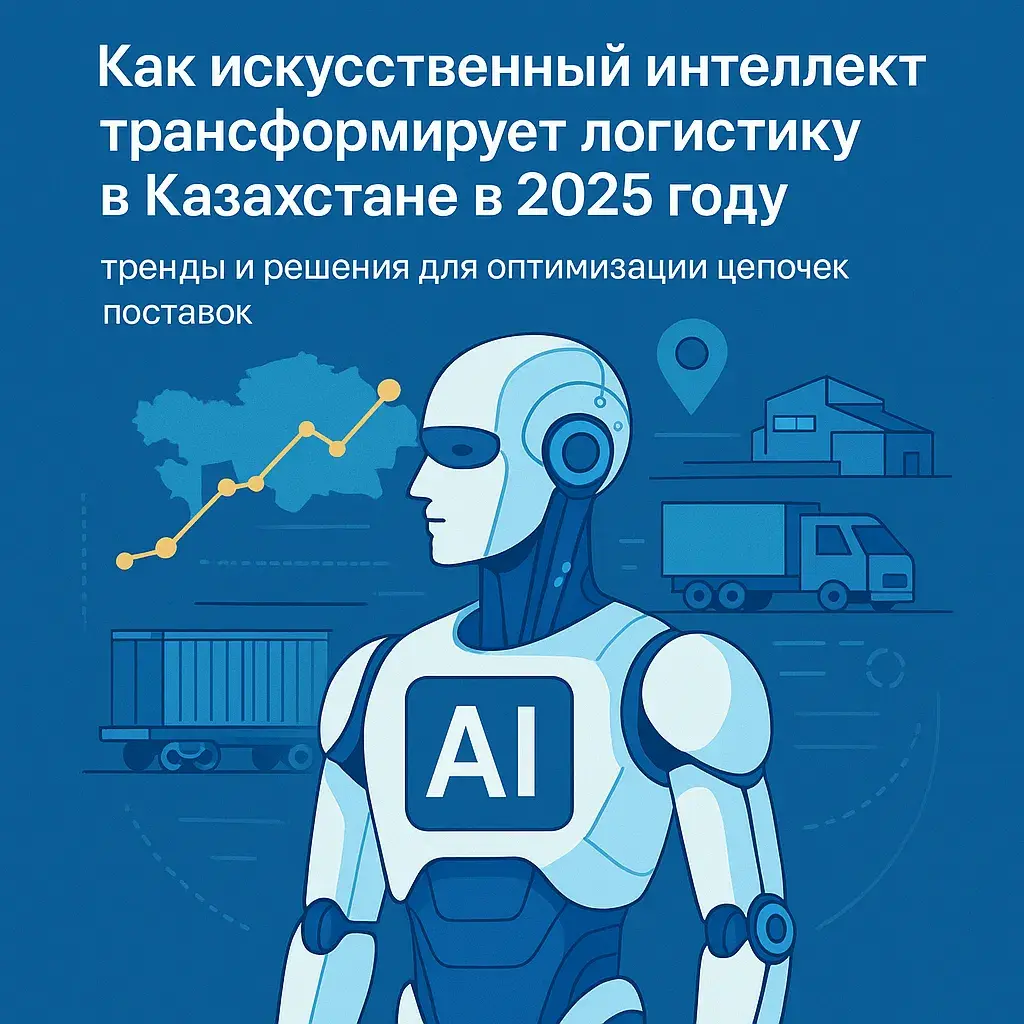 Как искусственный интеллект трансформирует логистику в Казахстане в 2025 году

тренды и решения для оптимизации цепочек поставок

AI