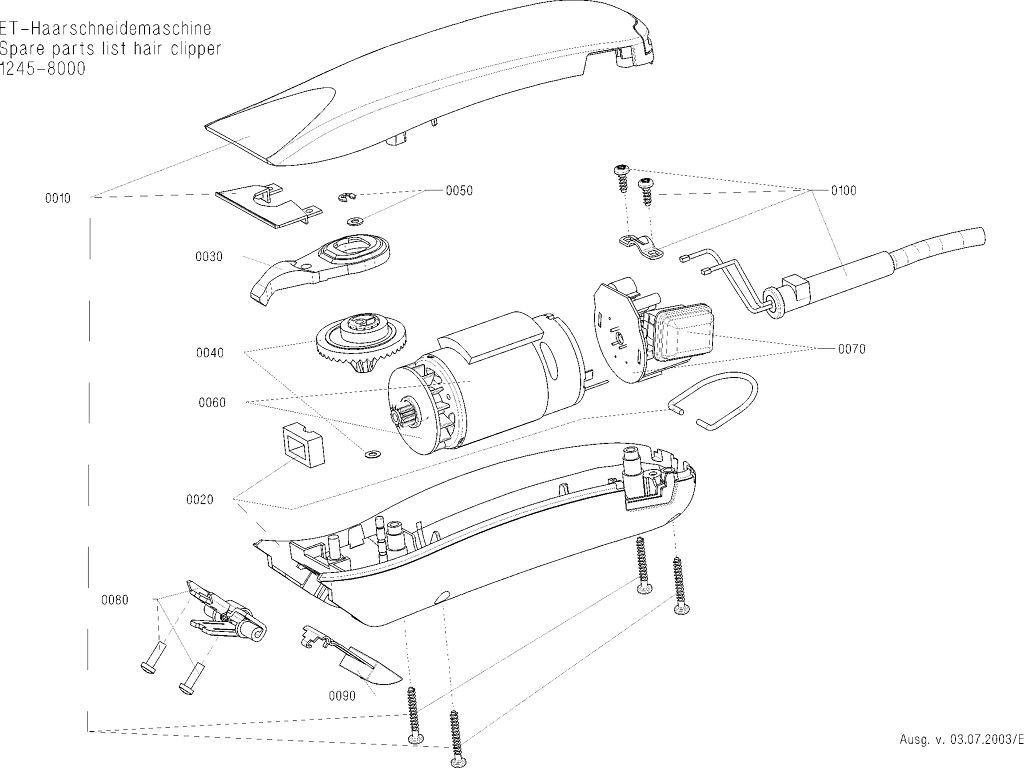 ET-Haarschneidemaschine
Spare parts list hair clipper
1245-8000

0010
0050
0100
0030
0040
0070
0060
0020
0080
0090

Ausg. v. 03.07.2003/E