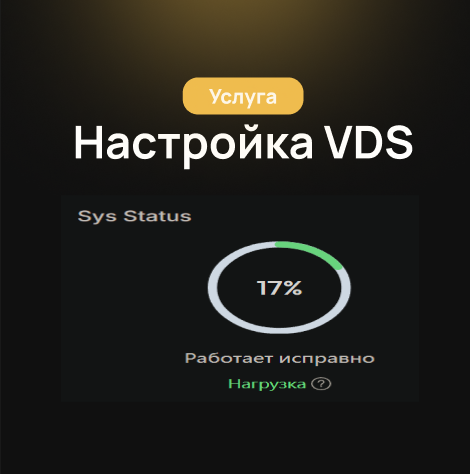 Услуга
Настройка VDS

Sys Status

17%

Работает исправно
Нагрузка ?