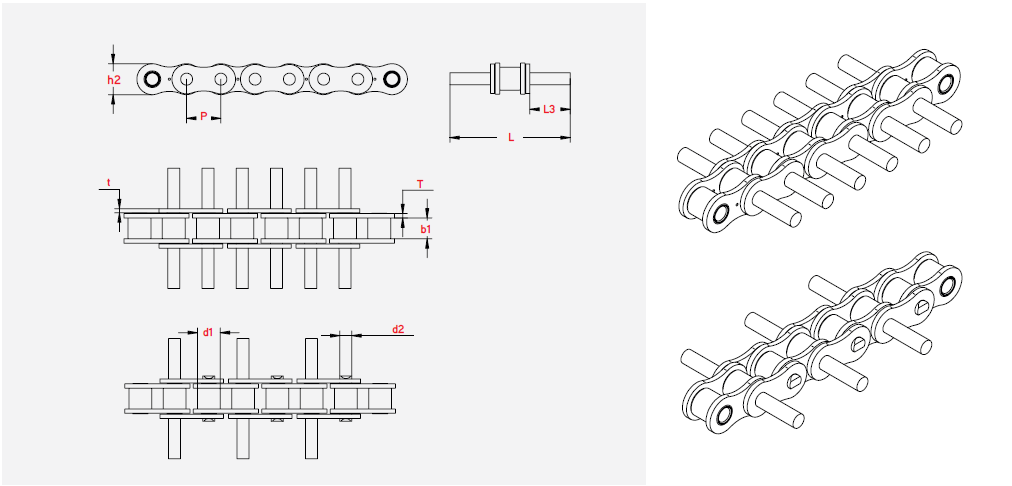 h2
P
L3
L
t
T
b1
d1
d2