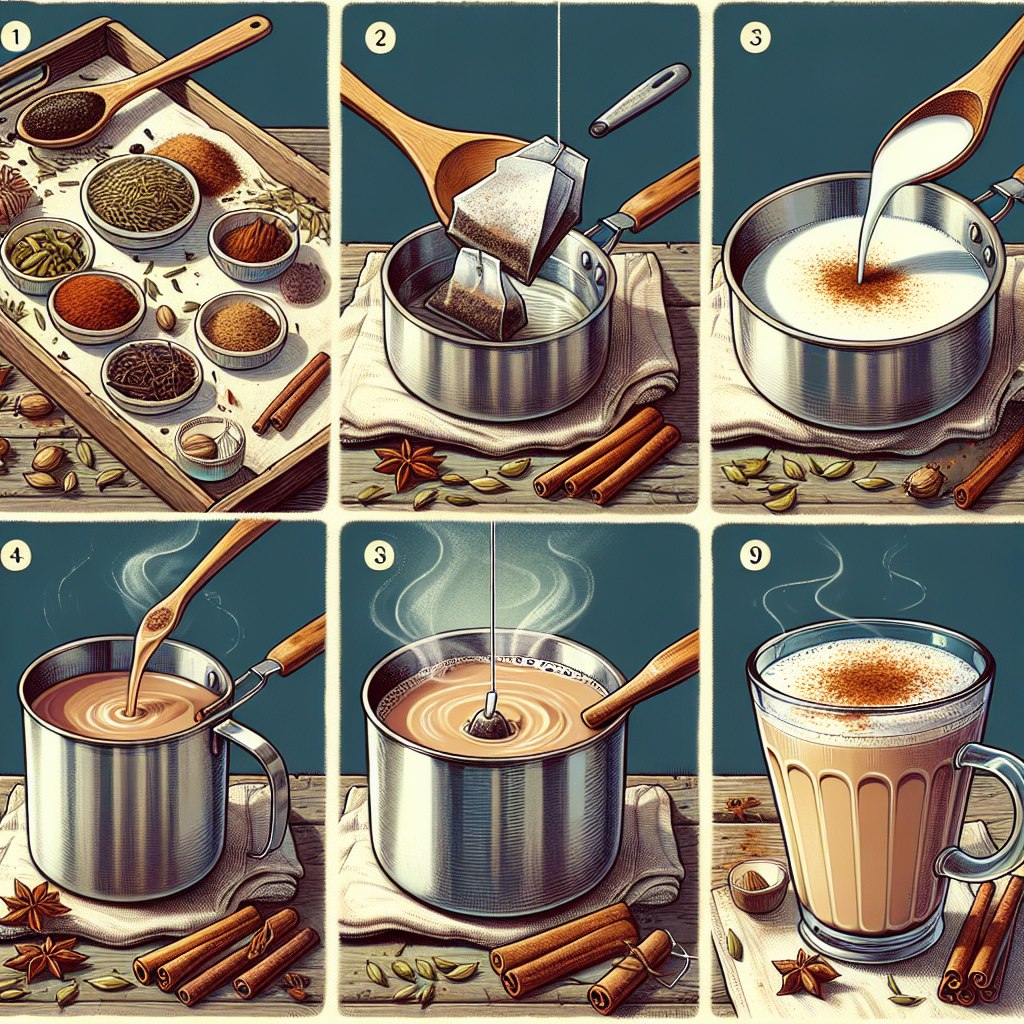 1
2
3
4
3
9