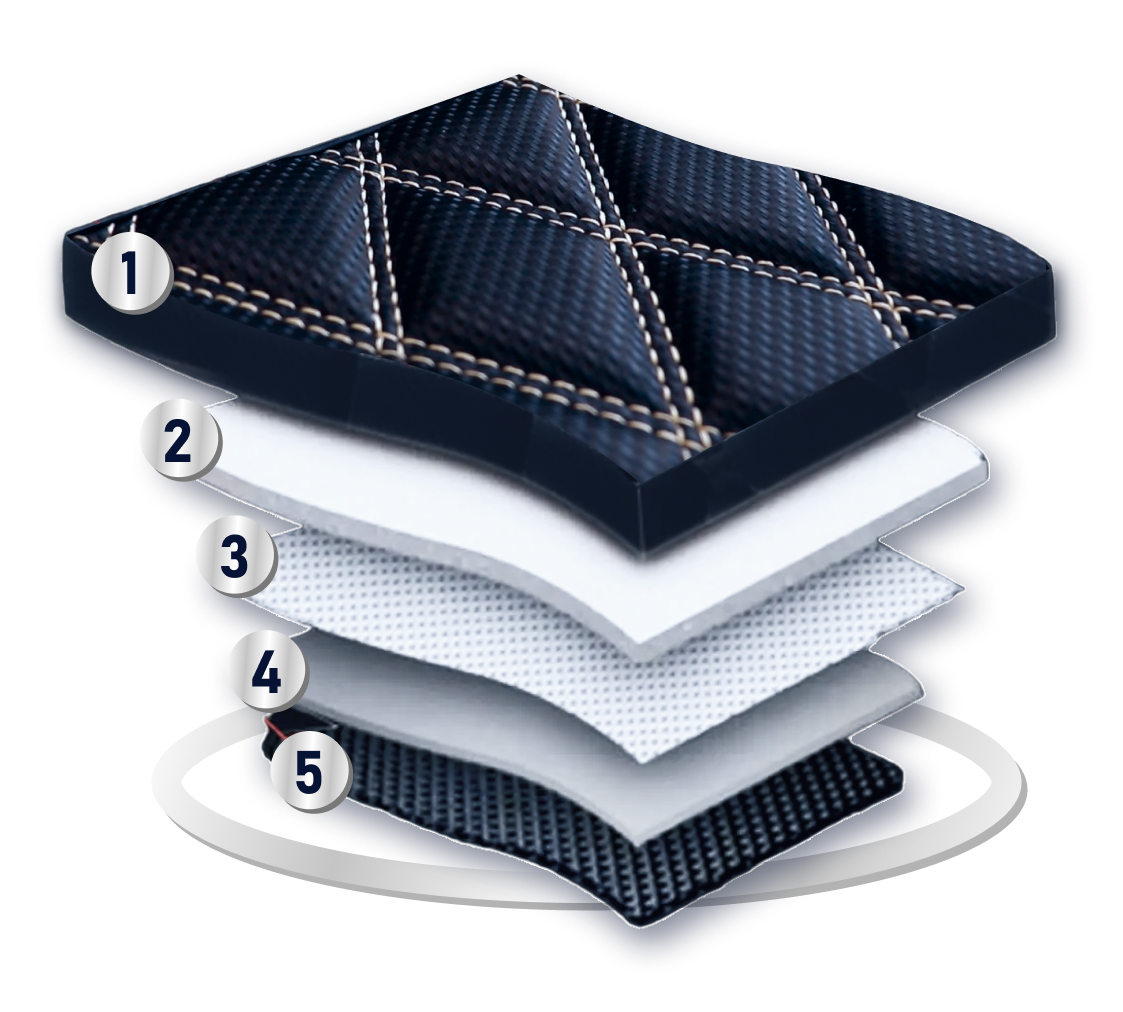 1
2
3
4
5