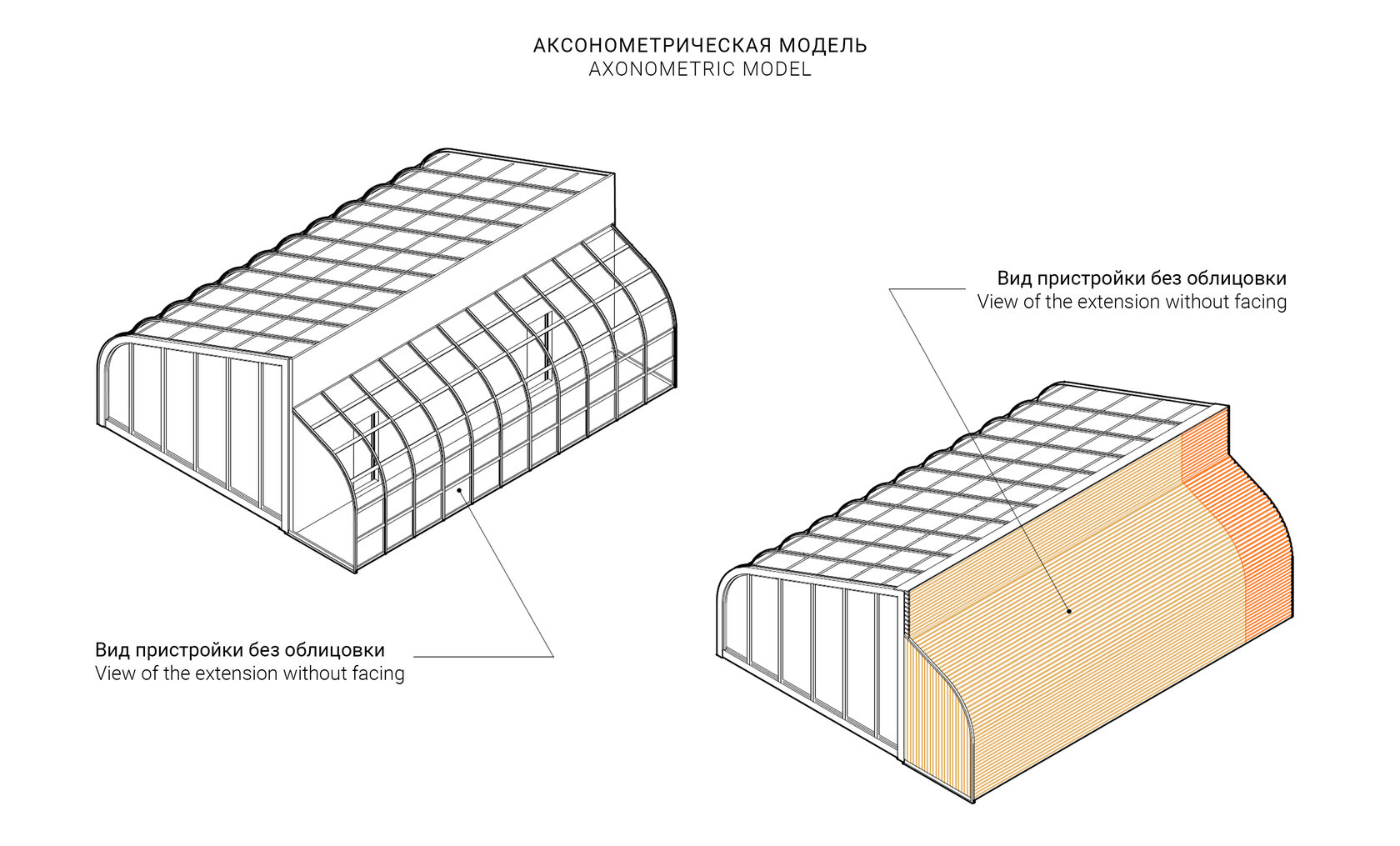 АКСОНОМЕТРИЧЕСКАЯ МОДЕЛЬ
AXONOMETRIC MODEL

Вид пристройки без облицовки
View of the extension without facing

Вид пристройки без облицовки
View of the extension without facing