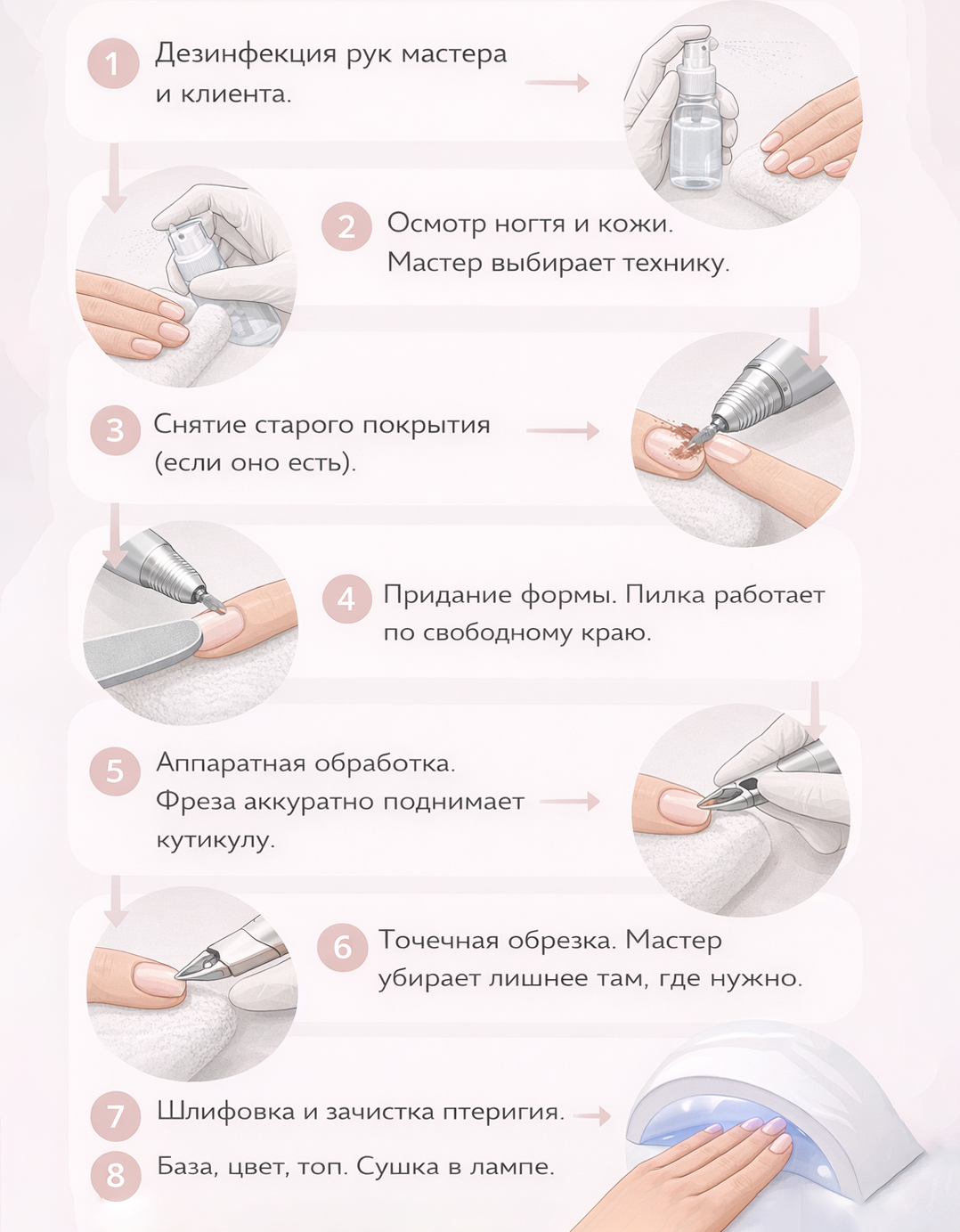 1 Дезинфекция рук мастера и клиента.

2 Осмотр ногтя и кожи. Мастер выбирает технику.

3 Снятие старого покрытия (если оно есть).

4 Придание формы. Пилка работает по свободному краю.

5 Аппаратная обработка. Фреза аккуратно поднимает кутикулу.

6 Точечная обрезка. Мастер убирает лишнее там, где нужно.

7 Шлифовка и зачистка птеригия.

8 База, цвет, топ. Сушка в лампе.