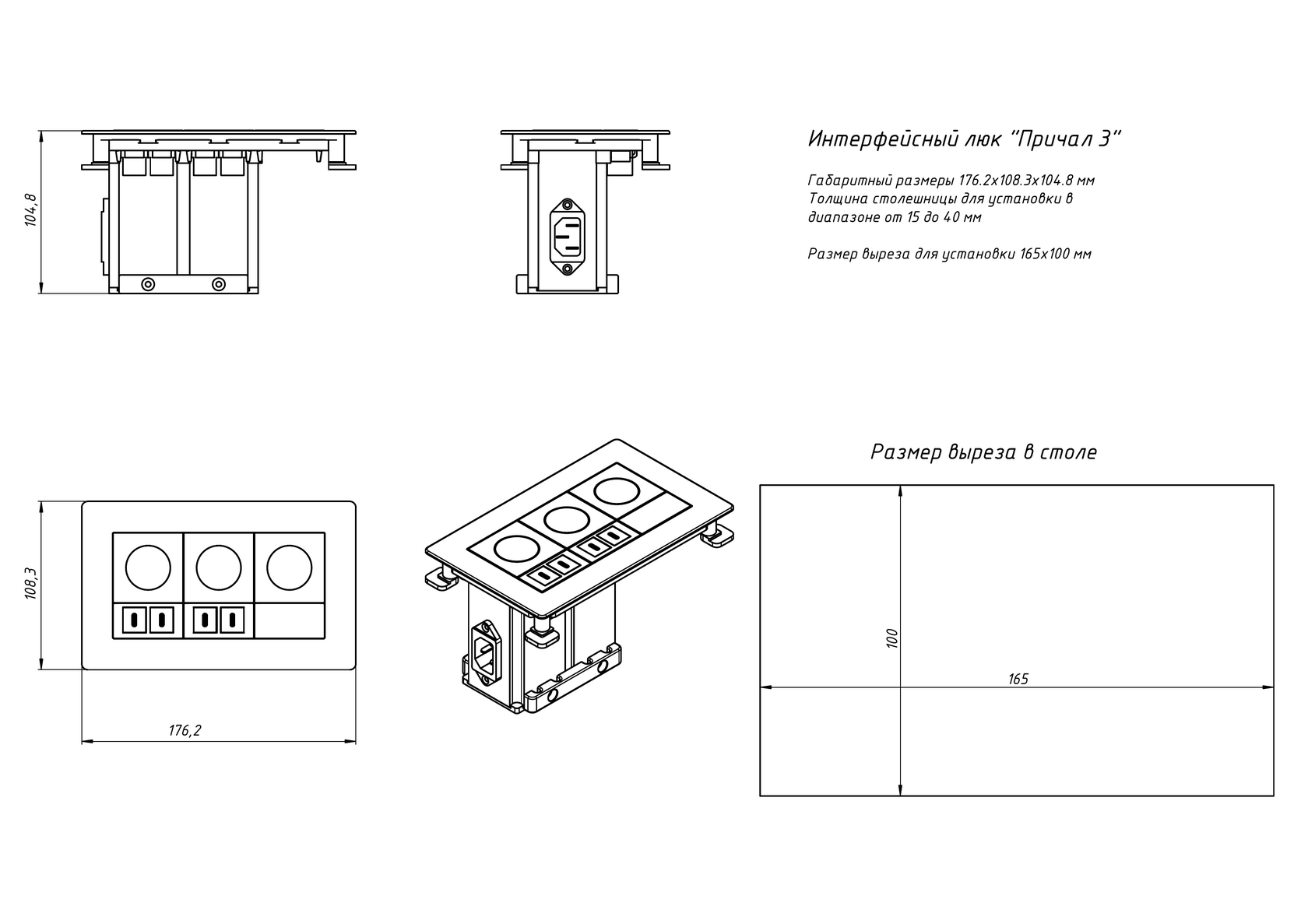 104,8

Интерфейсный люк "Причал 3"

Габаритный размеры 176.2х108.3х104.8 мм
Толщина столешницы для установки в диапазоне от 15 до 40 мм

Размер выреза для установки 165х100 мм

108,3

176,2

Размер выреза в столе

100

165