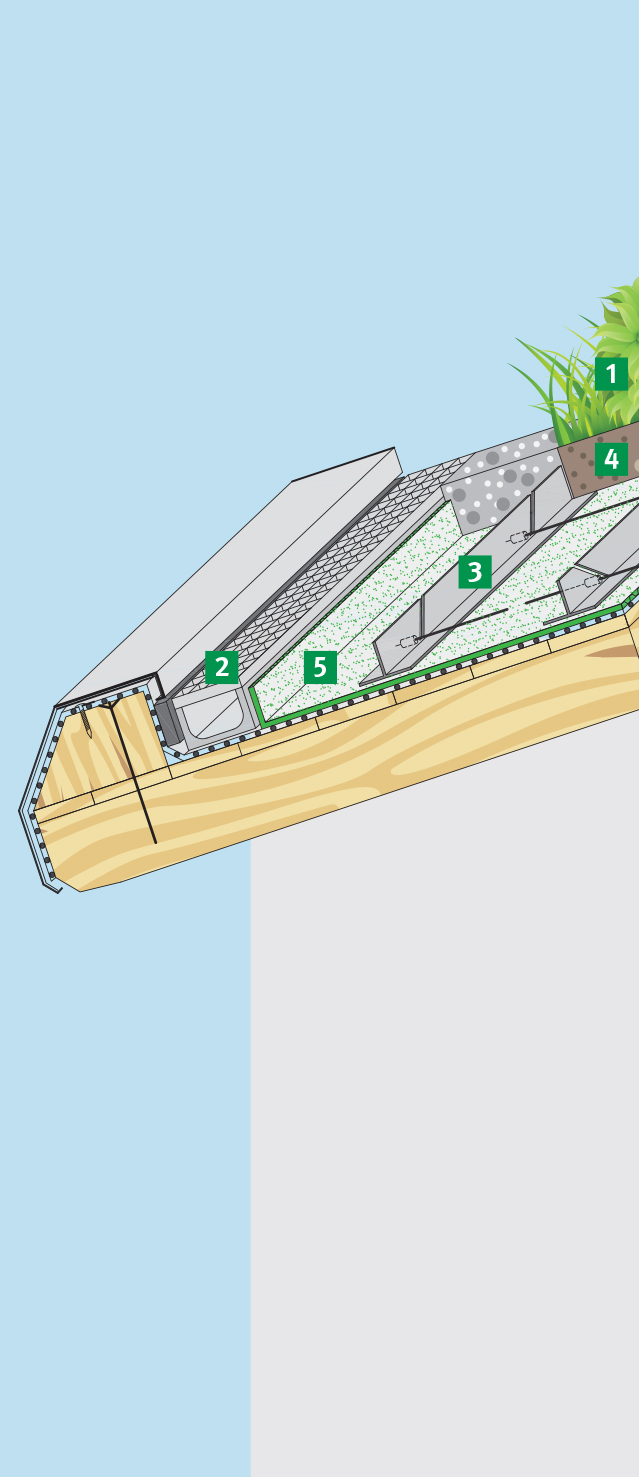 1

4

3

2

5