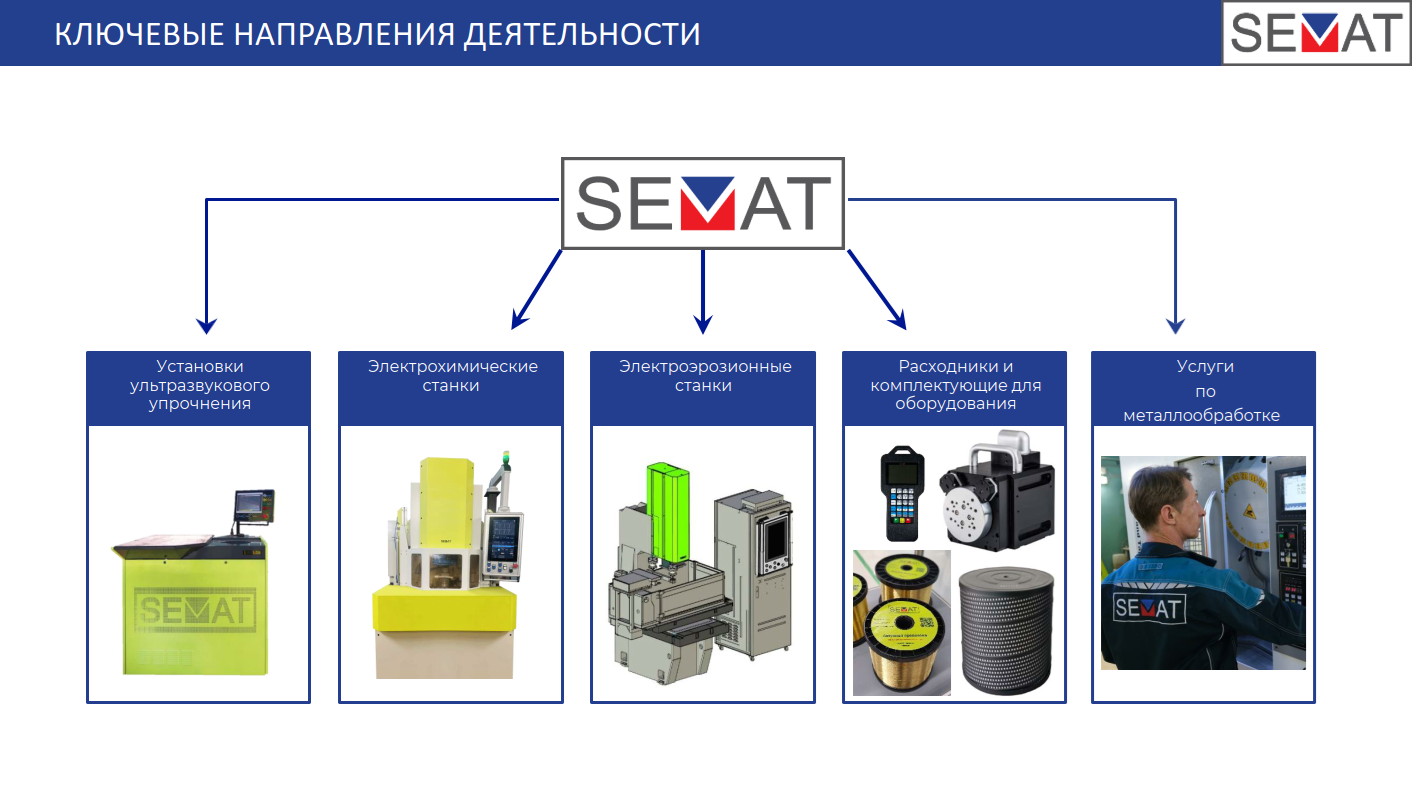 КЛЮЧЕВЫЕ НАПРАВЛЕНИЯ ДЕЯТЕЛЬНОСТИ

SEMAT

SEMAT

Установки ультразвукового упрочнения

SEMAT

Электрохимические станки

Электроэрозионные станки

Расходники и комплектующие для оборудования

SEMAT

Услуги по металлообработке

SEMAT