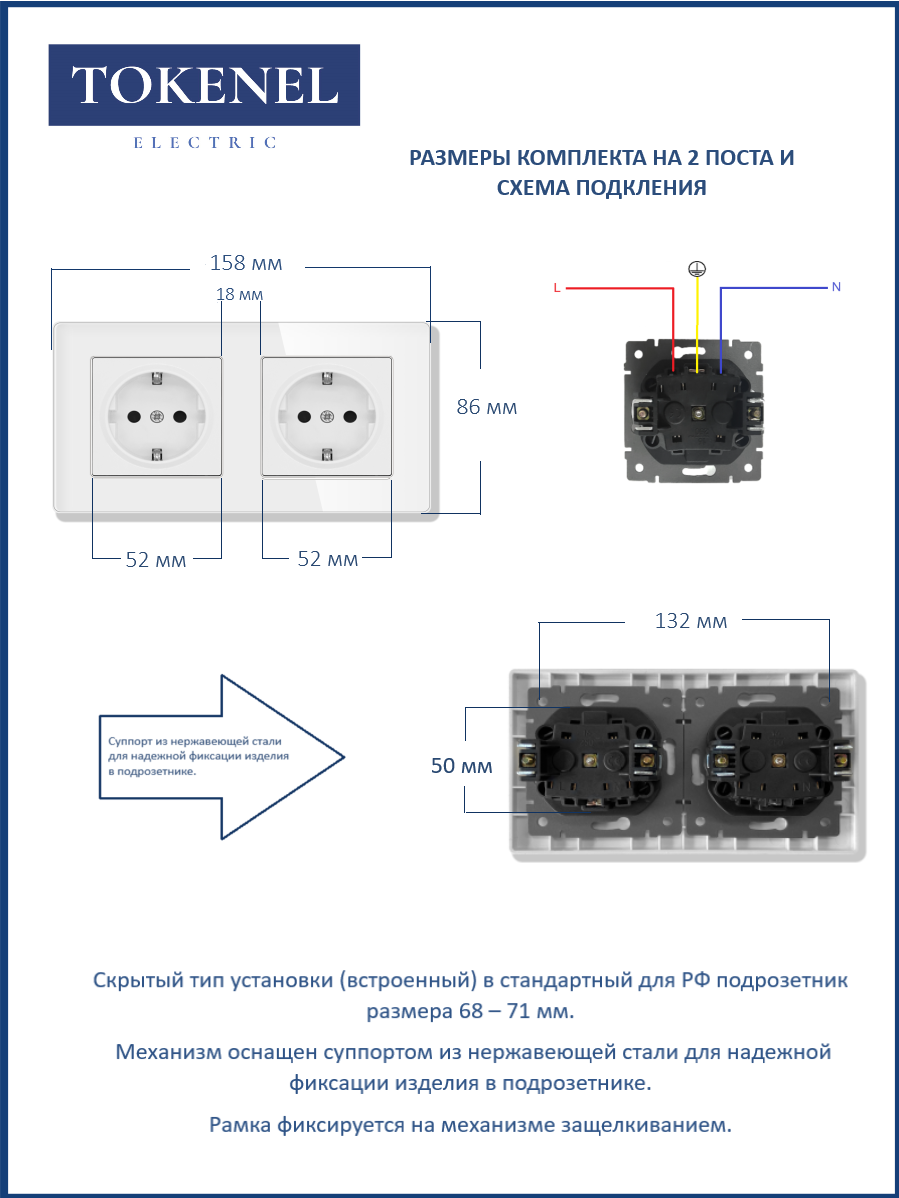 TOKENEL
ELECTRIC

РАЗМЕРЫ КОМПЛЕКТА НА 2 ПОСТА И СХЕМА ПОДКЛЕНИЯ

158 мм
18 мм
86 мм
52 мм
52 мм

L
N

132 мм
50 мм

Суппорт из нержавеющей стали для надежной фиксации изделия в подрозетнике.

Скрытый тип установки (встроенный) в стандартный для РФ подрозетник размера 68 – 71 мм.

Механизм оснащен суппортом из нержавеющей стали для надежной фиксации изделия в подрозетнике.

Рамка фиксируется на механизме защелкиванием.