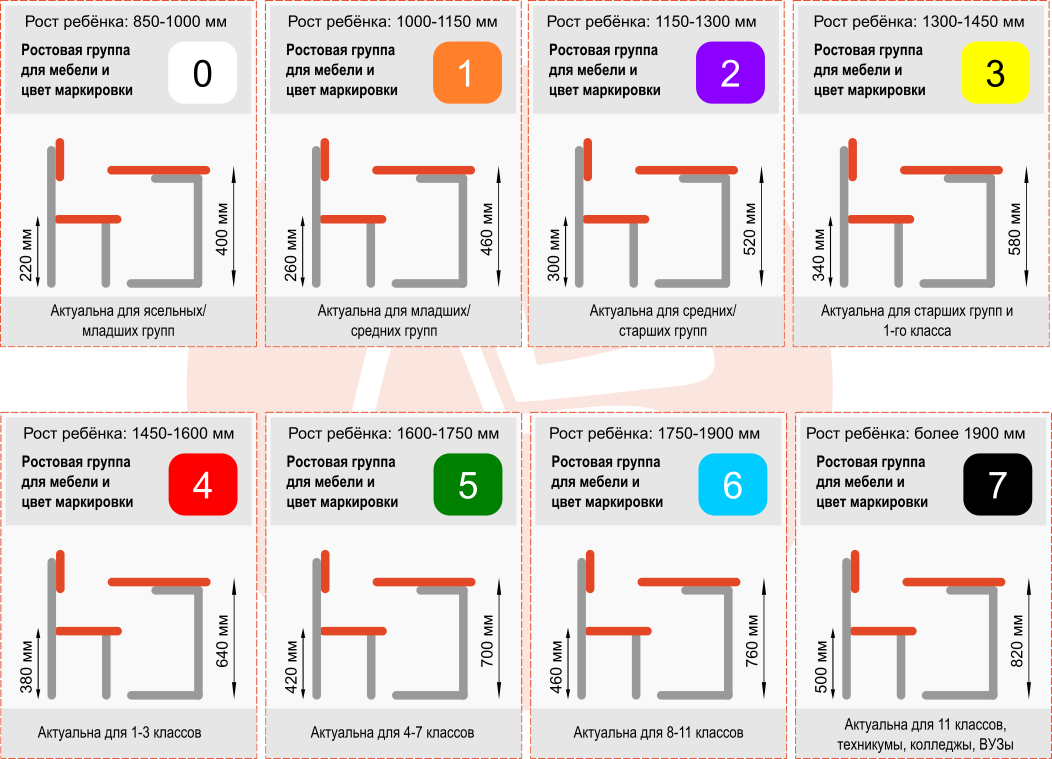 Рост ребёнка: 850-1000 мм

Ростовая группа для мебели и цвет маркировки

0

220 мм

400 мм

Актуальна для ясельных/ младших групп

Рост ребёнка: 1000-1150 мм

Ростовая группа для мебели и цвет маркировки

1

260 мм

460 мм

Актуальна для младших/ средних групп

Рост ребёнка: 1150-1300 мм

Ростовая группа для мебели и цвет маркировки

2

300 мм

520 мм

Актуальна для средних/ старших групп

Рост ребёнка: 1300-1450 мм

Ростовая группа для мебели и цвет маркировки

3

340 мм

580 мм

Актуальна для старших групп и 1-го класса

Рост ребёнка: 1450-1600 мм

Ростовая группа для мебели и цвет маркировки

4

380 мм

640 мм

Актуальна для 1-3 классов

Рост ребёнка: 1600-1750 мм

Ростовая группа для мебели и цвет маркировки

5

420 мм

700 мм

Актуальна для 4-7 классов

Рост ребёнка: 1750-1900 мм

Ростовая группа для мебели и цвет маркировки

6

460 мм

760 мм

Актуальна для 8-11 классов

Рост ребёнка: более 1900 мм

Ростовая группа для мебели и цвет маркировки

7

500 мм

820 мм

Актуальна для 11 классов, техникумы, колледжы, ВУЗы