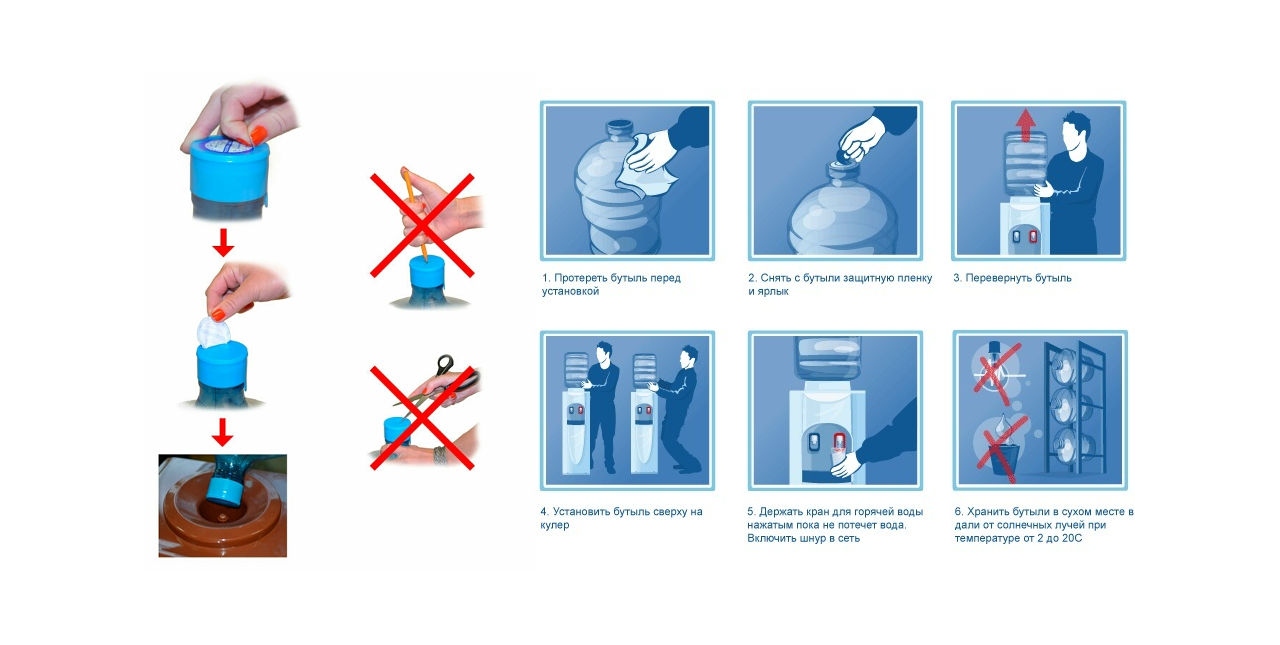 1. Протереть бутыль перед установкой

2. Снять с бутыли защитную пленку и ярлык

3. Перевернуть бутыль

4. Установить бутыль сверху на кулер

5. Держать кран для горячей воды нажатым пока не потечет вода. Включить шнур в сеть

6. Хранить бутыли в сухом месте в дали от солнечных лучей при температуре от 2 до 20С