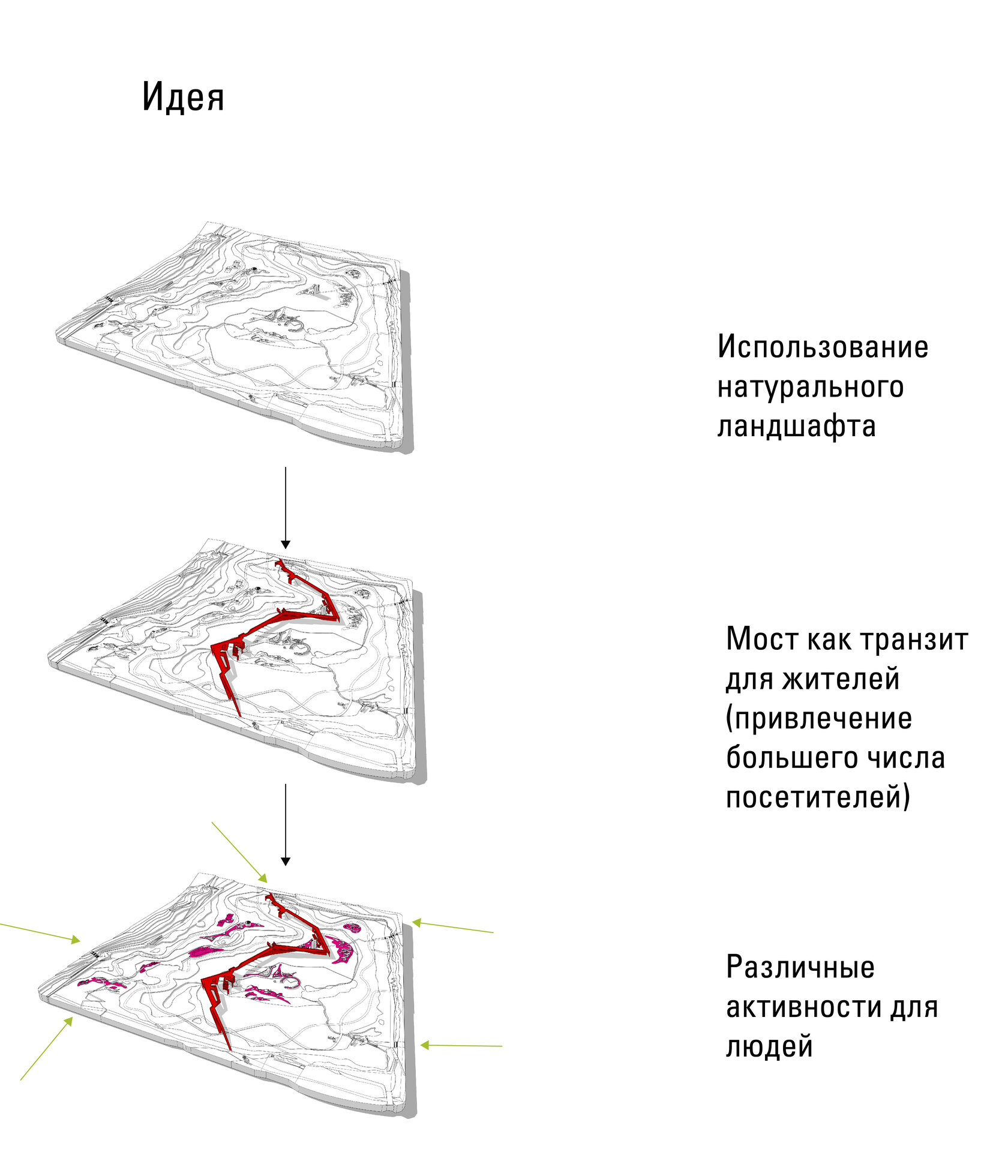 Идея

Использование натурального ландшафта

Мост как транзит для жителей (привлечение большего числа посетителей)

Различные активности для людей