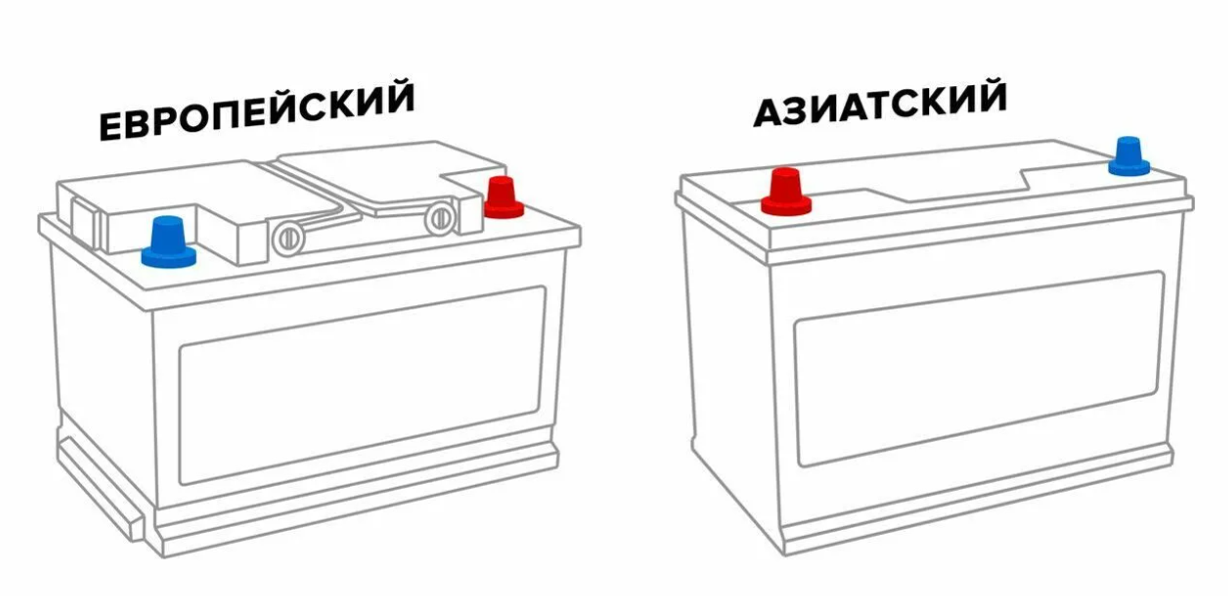 ЕВРОПЕЙСКИЙ

АЗИАТСКИЙ