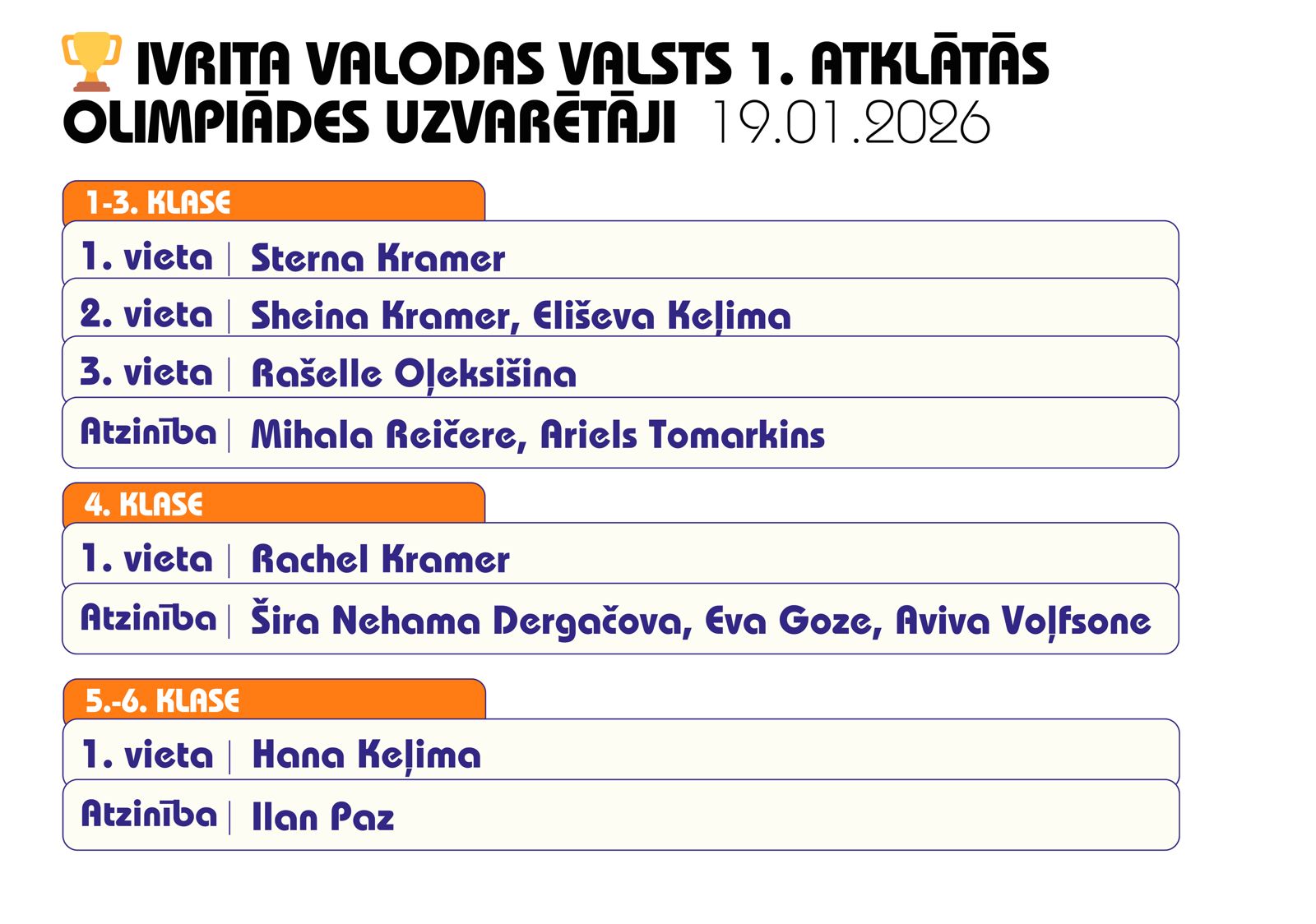 IVRITA VALODAS VALSTS 1. ATKLĀTĀS OLIMPIĀDES UZVARĒTĀJI 19.01.2026

1-3. KLASE

1. vieta | Sterna Kramer

2. vieta | Sheina Kramer, Eliševa Keļima

3. vieta | Rašelle Oļeksišina

Atzinība | Mihala Reičere, Ariels Tomarkins

4. KLASE

1. vieta | Rachel Kramer

Atzinība | Šira Nehama Dergačova, Eva Goze, Aviva Voļfsone

5.-6. KLASE

1. vieta | Hana Keļima

Atzinība | Ilan Paz