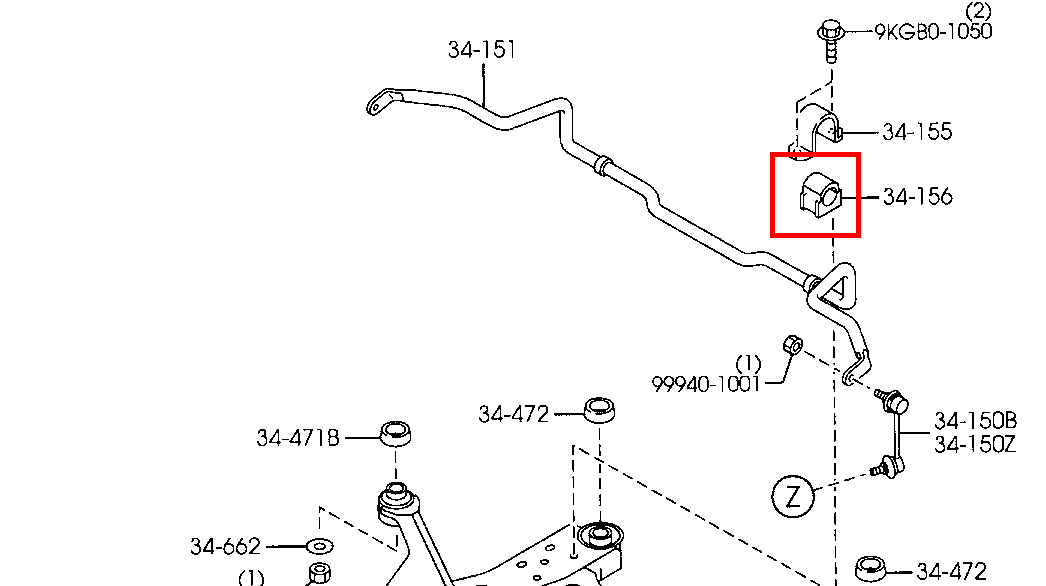 (2)
9KGB0-1050
34-151
34-155
34-156
A
(1)
99940-1001
34-472
34-471B
34-150B
34-150Z
Z
34-662
(1)
34-472