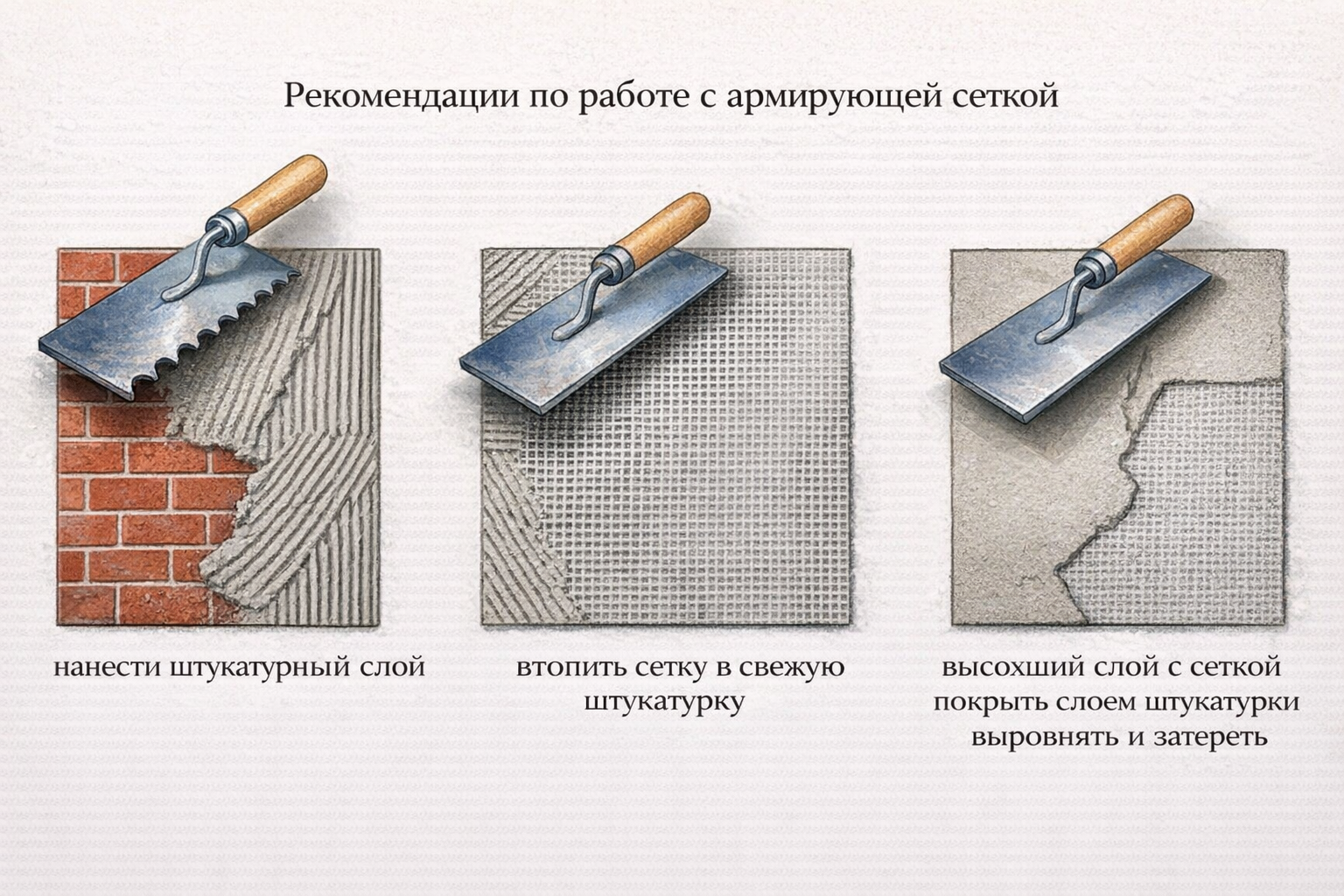 Рекомендации по работе с армирующей сеткой

нанести штукатурный слой

втопить сетку в свежую штукатурку

высохший слой с сеткой покрыть слоем штукатурки выровнять и затереть