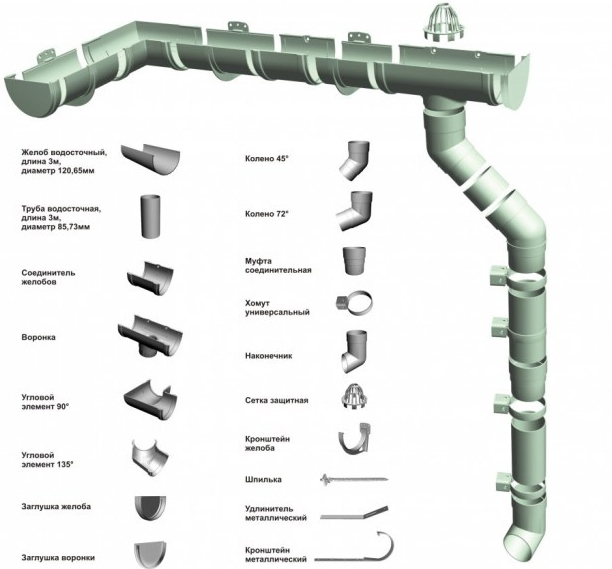 Желоб водосточный, длина 3м, диаметр 120,65мм

Труба водосточная, длина 3м, диаметр 85,73мм

Соединитель желобов

Воронка

Угловой элемент 90°

Угловой элемент 135°

Заглушка желоба

Заглушка воронки

Колено 45°

Колено 72°

Муфта соединительная

Хомут универсальный

Наконечник

Сетка защитная

Кронштейн желоба

Шпилька

Удлинитель металлический

Кронштейн металлический