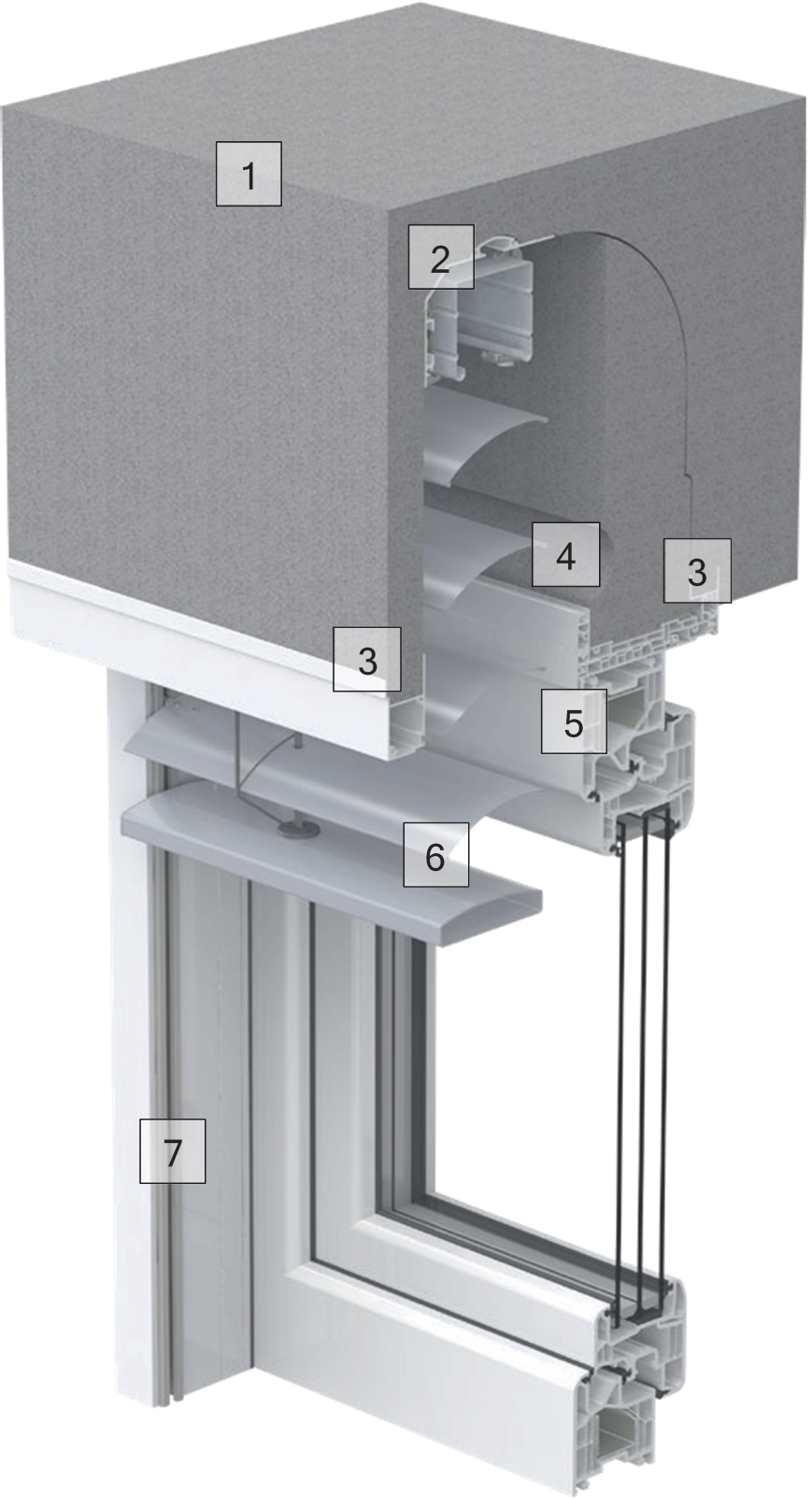 1
2
4
3
3
5
6
7