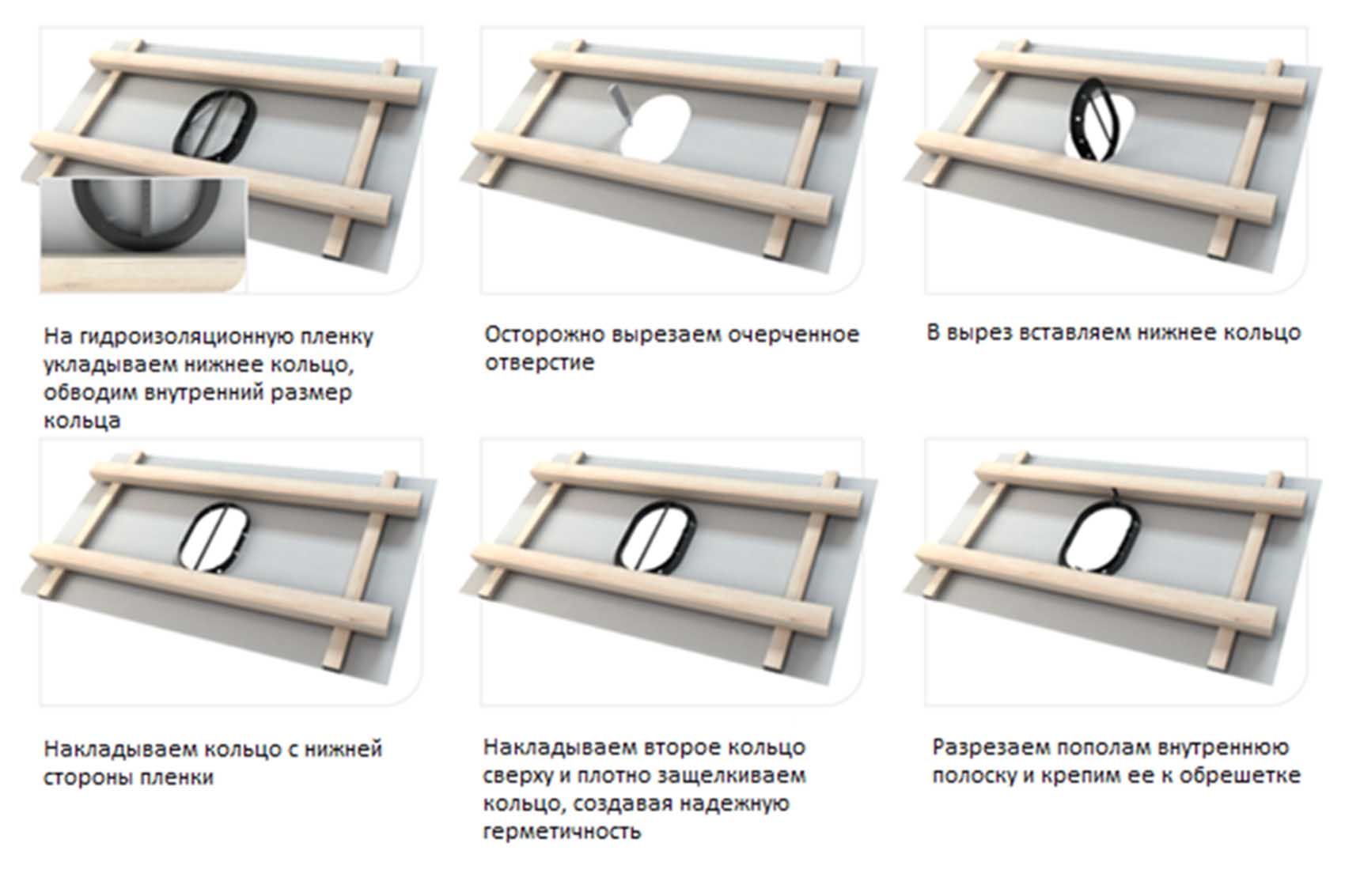 На гидроизоляционную пленку укладываем нижнее кольцо, обводим внутренний размер кольца

Осторожно вырезаем очерченное отверстие

В вырез вставляем нижнее кольцо

Накладываем кольцо с нижней стороны пленки

Накладываем второе кольцо сверху и плотно защелкиваем кольцо, создавая надежную герметичность

Разрезаем пополам внутреннюю полоску и крепим ее к обрешетке