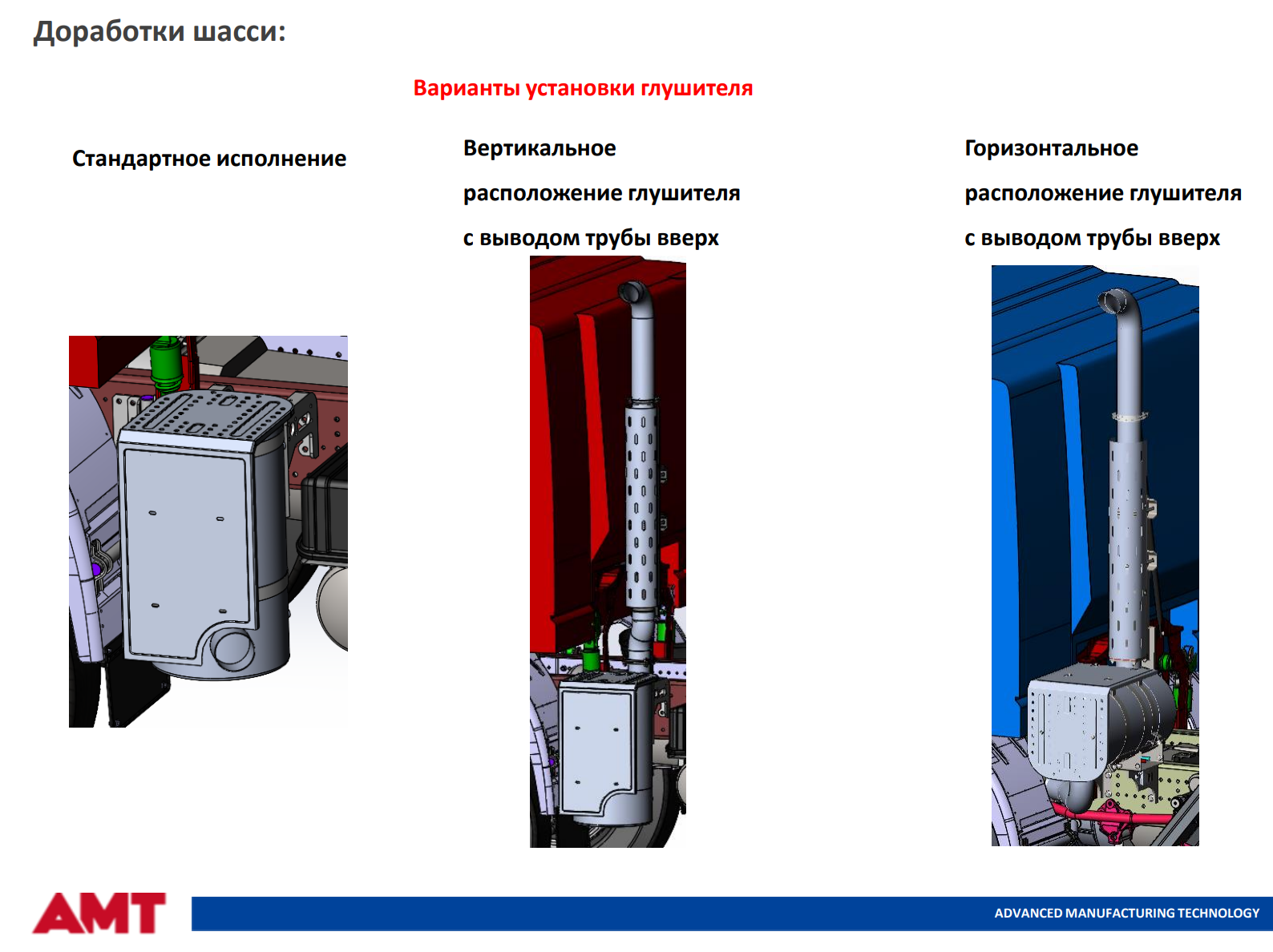 Доработки шасси:

Варианты установки глушителя

Стандартное исполнение

Вертикальное расположение глушителя с выводом трубы вверх

Горизонтальное расположение глушителя с выводом трубы вверх

AMT

ADVANCED MANUFACTURING TECHNOLOGY