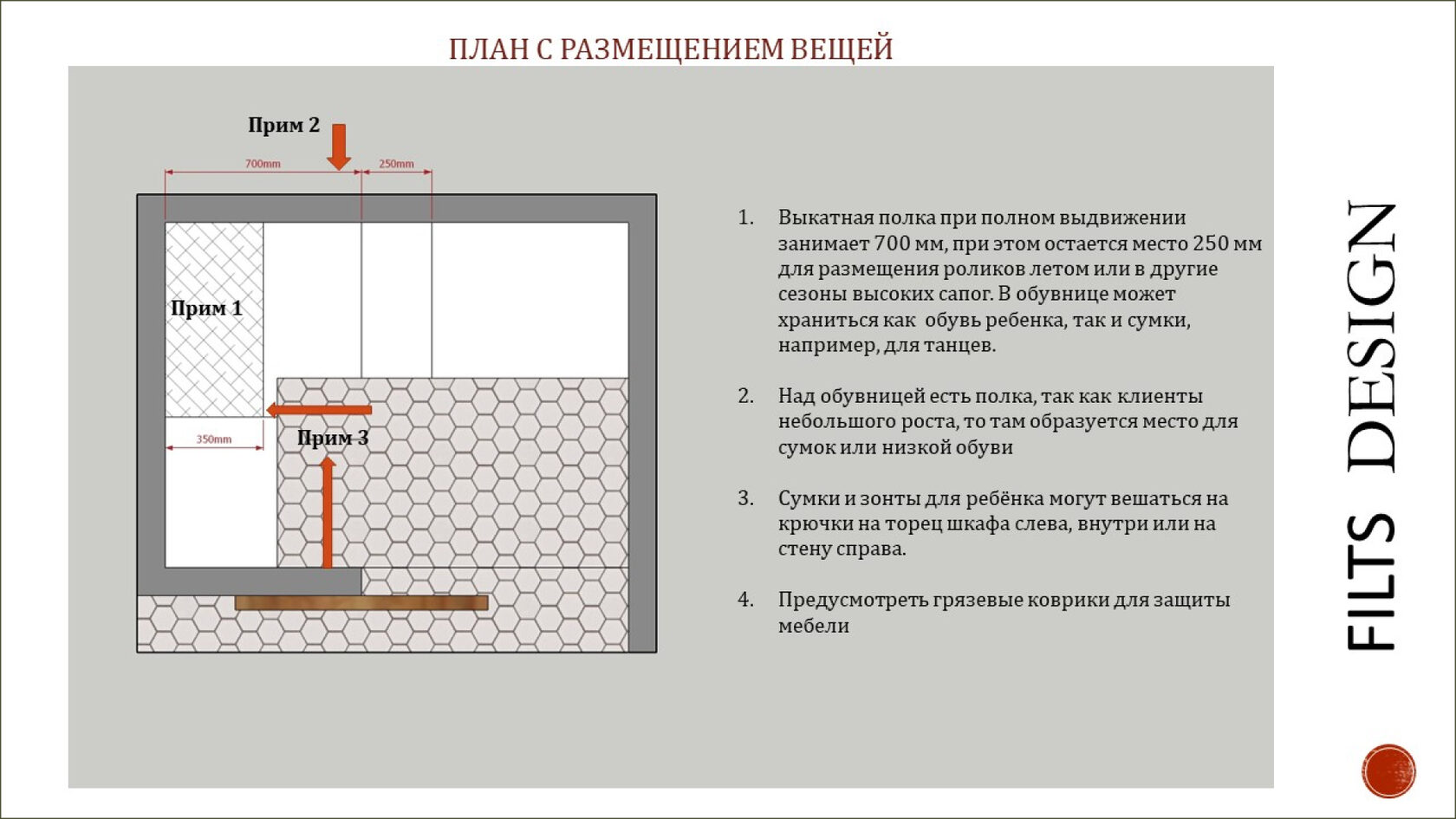 ПЛАН С РАЗМЕЩЕНИЕМ ВЕЩЕЙ

Прим 2

700mm

250mm

Прим 1

350mm

Прим 3

1. Выкатная полка при полном выдвижении занимает 700 мм, при этом остается место 250 мм для размещения роликов летом или в другие сезоны высоких сапог. В обувнице может храниться как обувь ребенка, так и сумки, например, для танцев.

2. Над обувницей есть полка, так как клиенты небольшого роста, то там образуется место для сумок или низкой обуви

3. Сумки и зонты для ребёнка могут вешаться на крючки на торец шкафа слева, внутри или на стену справа.

4. Предусмотреть грязевые коврики для защиты мебели

FILTS DESIGN