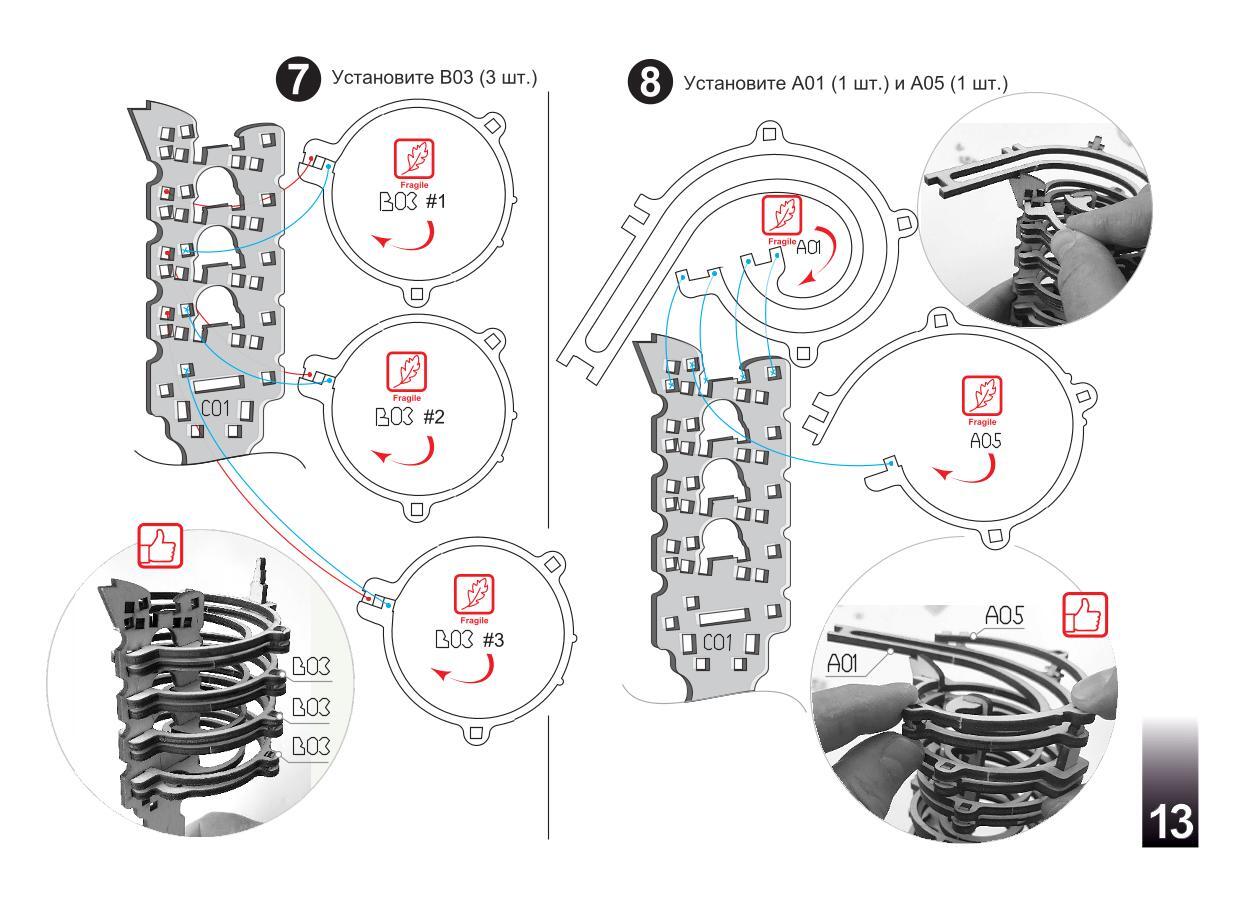 7 Установите B03 (3 шт.)

Fragile
B03 #1

Fragile
B03 #2

C01

Fragile
B03 #3

B03
B03
B03

8 Установите A01 (1 шт.) и A05 (1 шт.)

Fragile
A01

Fragile
A05

C01

A05
A01

13