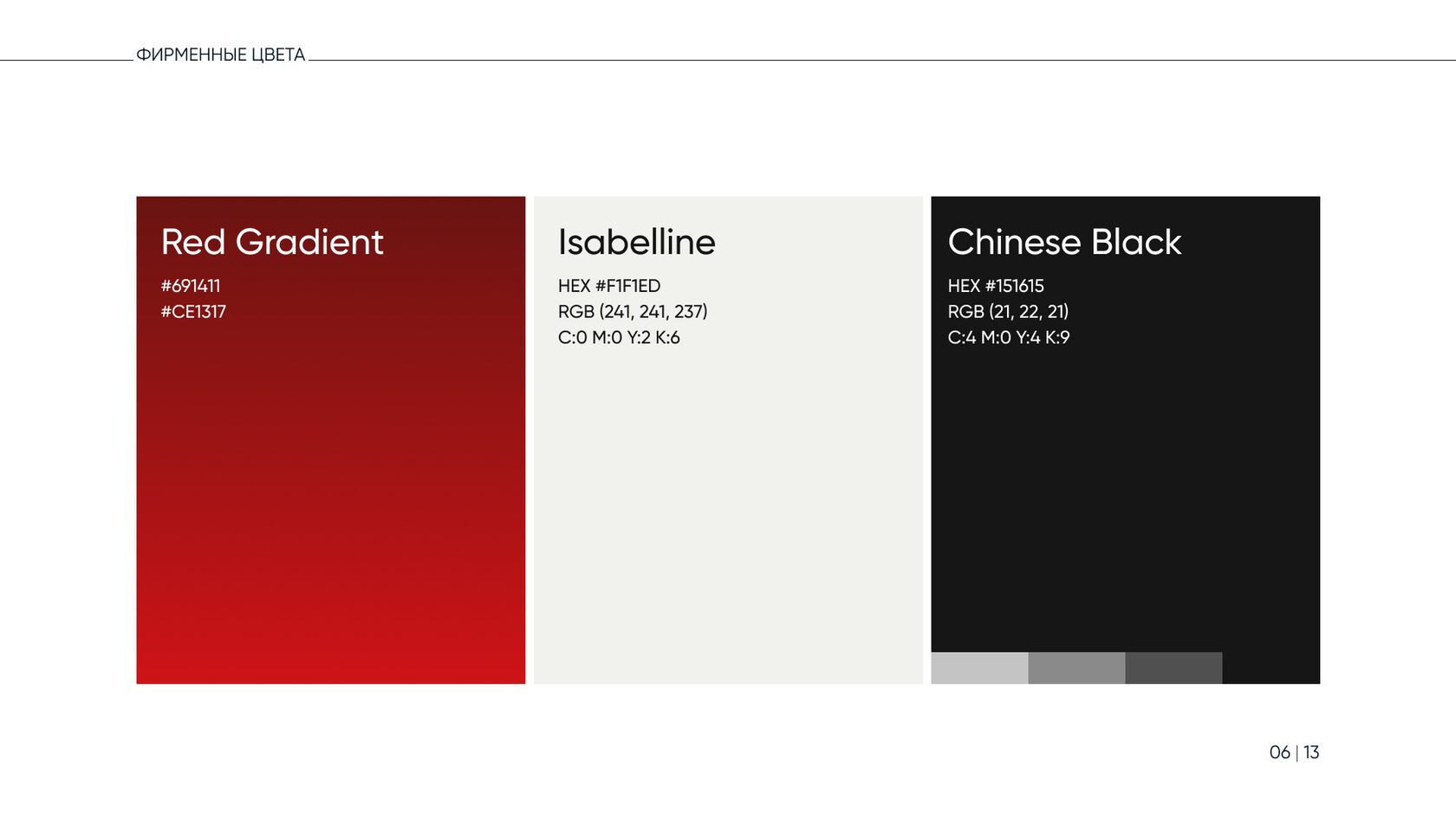 ФИРМЕННЫЕ ЦВЕТА

Red Gradient

#691411
#CE1317

Isabelline

HEX #F1F1ED
RGB (241, 241, 237)
C:0 M:0 Y:2 K:6

Chinese Black

HEX #151615
RGB (21, 22, 21)
C:4 M:0 Y:4 K:9

06 | 13