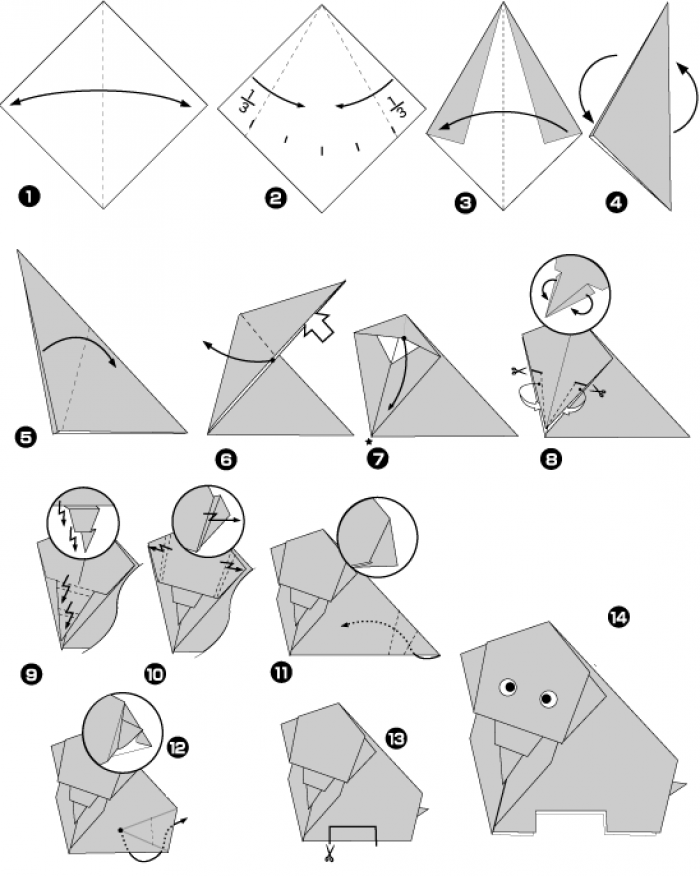 1

$\frac{1}{3}$ $\frac{1}{3}$

2

3

4

5

6

7

8

9

10

11

12

13

14