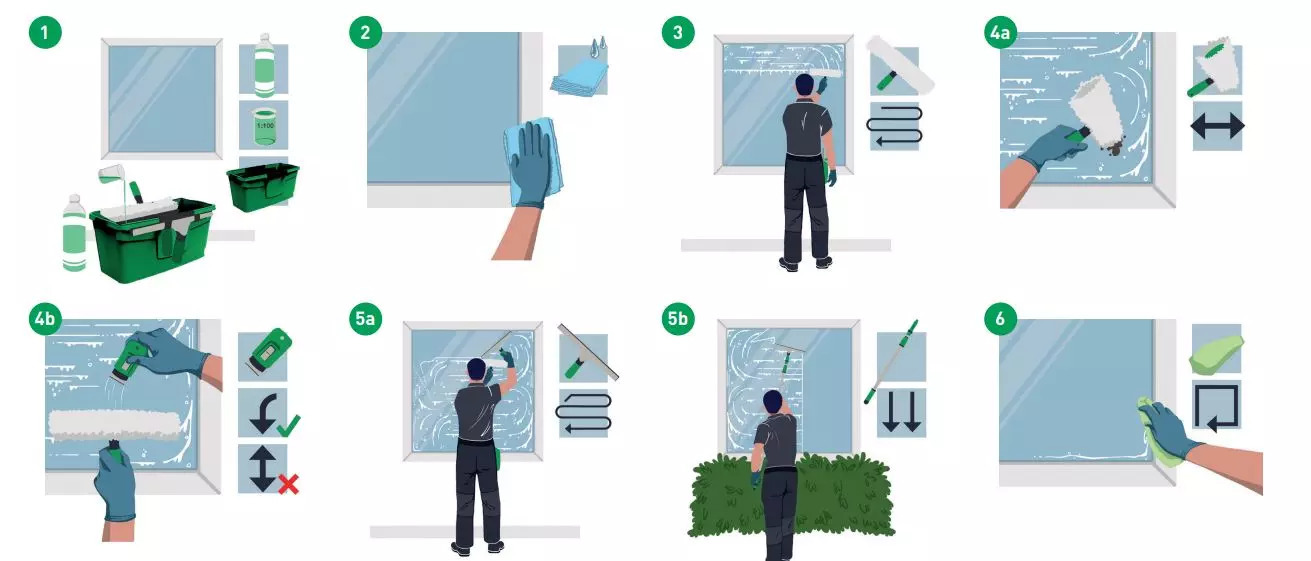 1

1:100

2

3

4a

4b

5a

5b

6