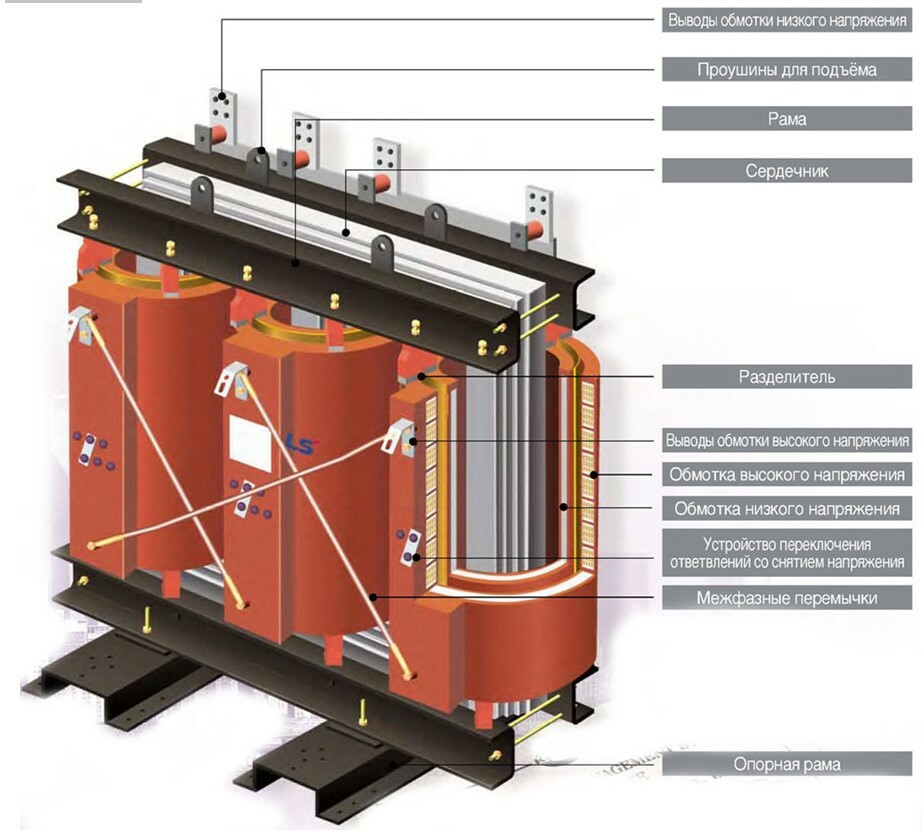 Выводы обмотки низкого напряжения

Проушины для подъёма

Рама

Сердечник

Разделитель

Выводы обмотки высокого напряжения

Обмотка высокого напряжения

Обмотка низкого напряжения

Устройство переключения ответвлений со снятием напряжения

Межфазные перемычки

Опорная рама

LS