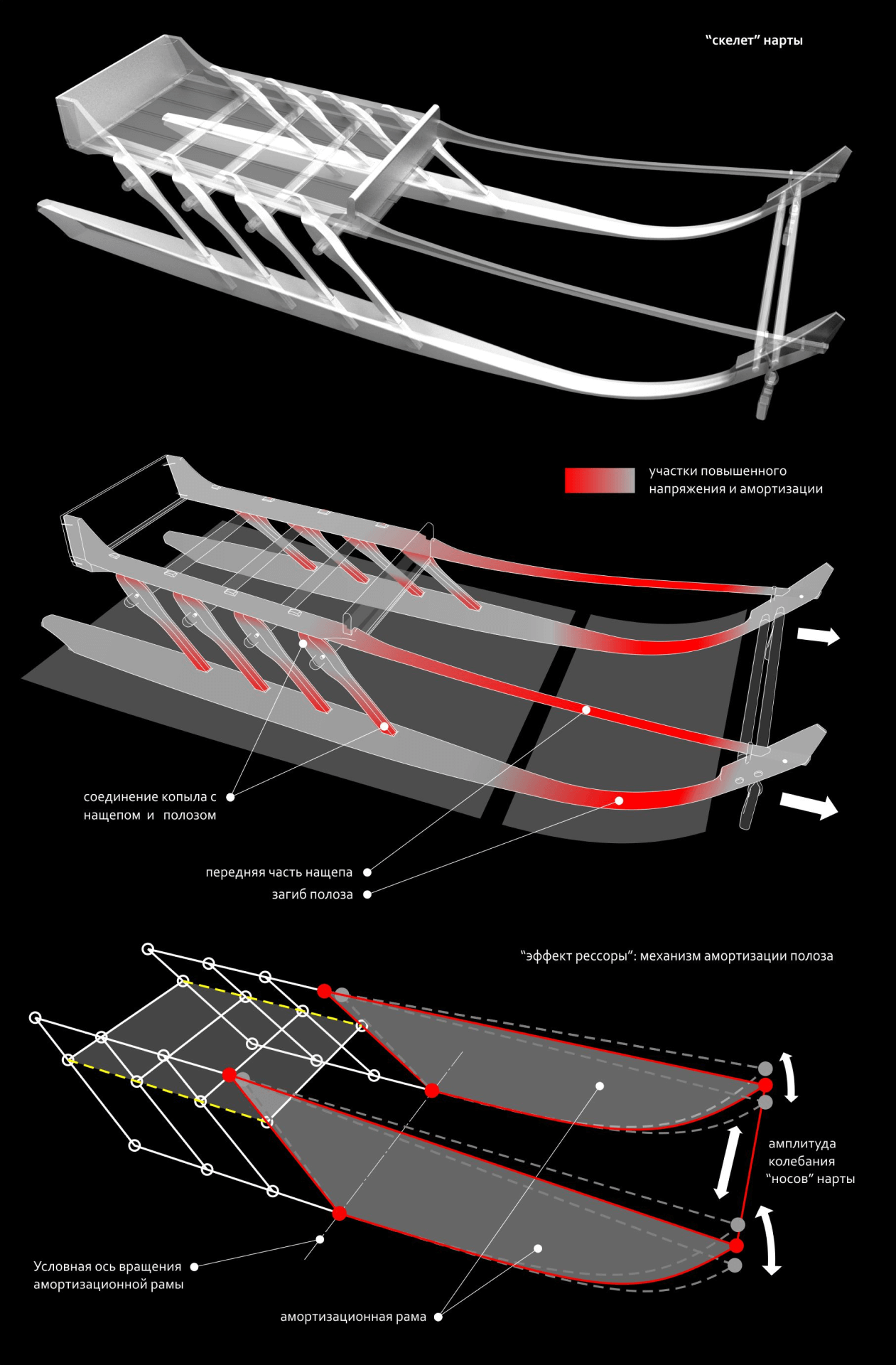 “скелет” нарты

участки повышенного напряжения и амортизации

соединение копыла с нащепом и полозом

передняя часть нащепа

загиб полоза

“эффект рессоры”: механизм амортизации полоза

амплитуда колебания “носов” нарты

Условная ось вращения амортизационной рамы

амортизационная рама