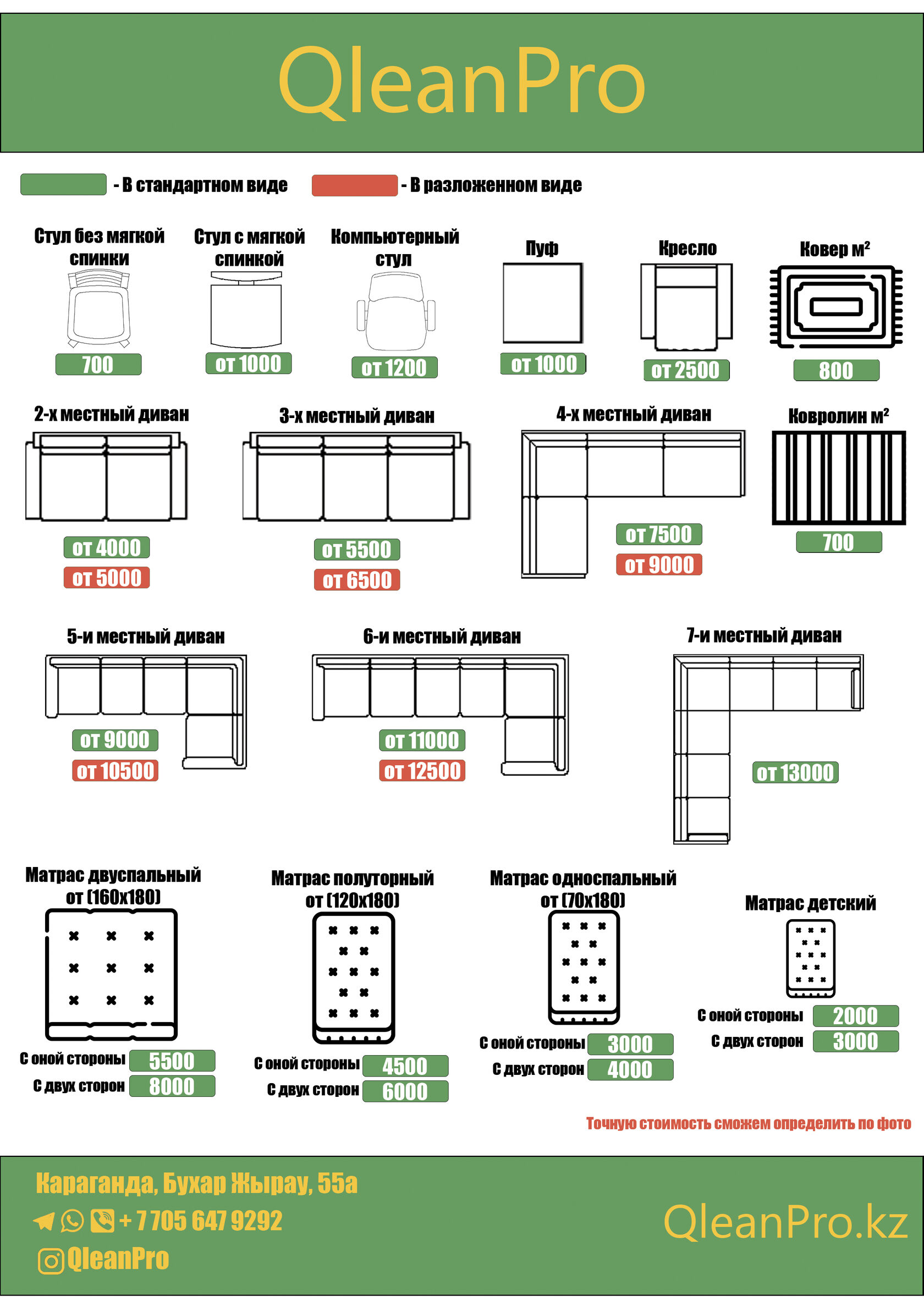 QleanPro

- В стандартном виде - В разложенном виде

Стул без мягкой спинки
700

Стул с мягкой спинкой
от 1000

Компьютерный стул
от 1200

Пуф
от 1000

Кресло
от 2500

Ковер м$^2$
800

2-х местный диван
от 4000
от 5000

3-х местный диван
от 5500
от 6500

4-х местный диван
от 7500
от 9000

Ковролин м$^2$
700

5-и местный диван
от 9000
от 10500

6-и местный диван
от 11000
от 12500

7-и местный диван
от 13000

Матрас двуспальный от (160х180)
С оной стороны 5500
С двух сторон 8000

Матрас полуторный от (120х180)
С оной стороны 4500
С двух сторон 6000

Матрас односпальный от (70х180)
С оной стороны 3000
С двух сторон 4000

Матрас детский
С оной стороны 2000
С двух сторон 3000

Точную стоимость сможем определить по фото

Караганда, Бухар Жырау, 55а
+ 7 705 647 9292
QleanPro

QleanPro.kz