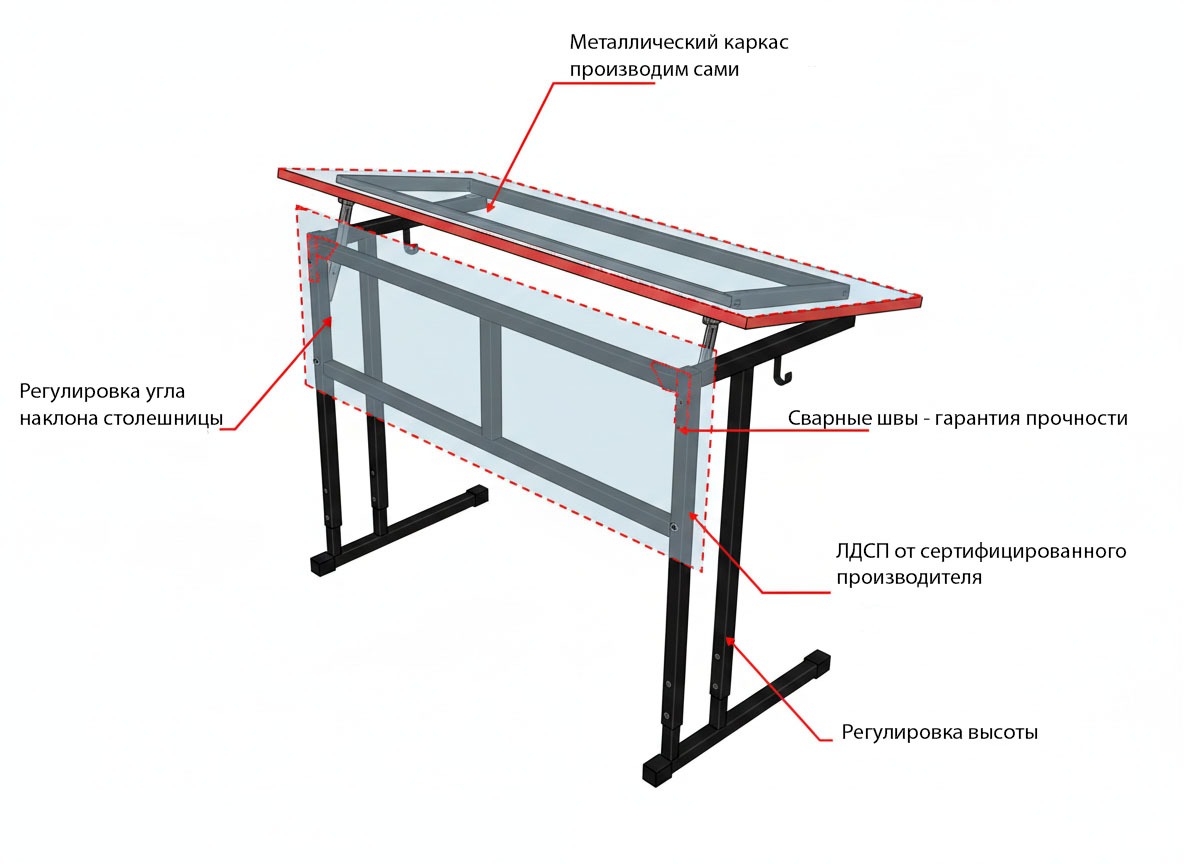 Металлический каркас производим сами

Регулировка угла наклона столешницы

Сварные швы - гарантия прочности

ЛДСП от сертифицированного производителя

Регулировка высоты