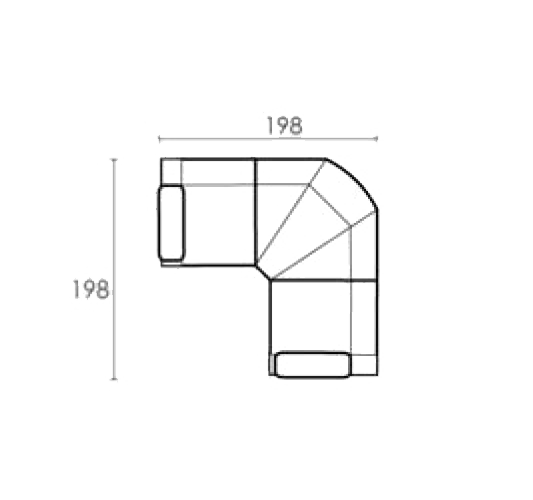 198

198