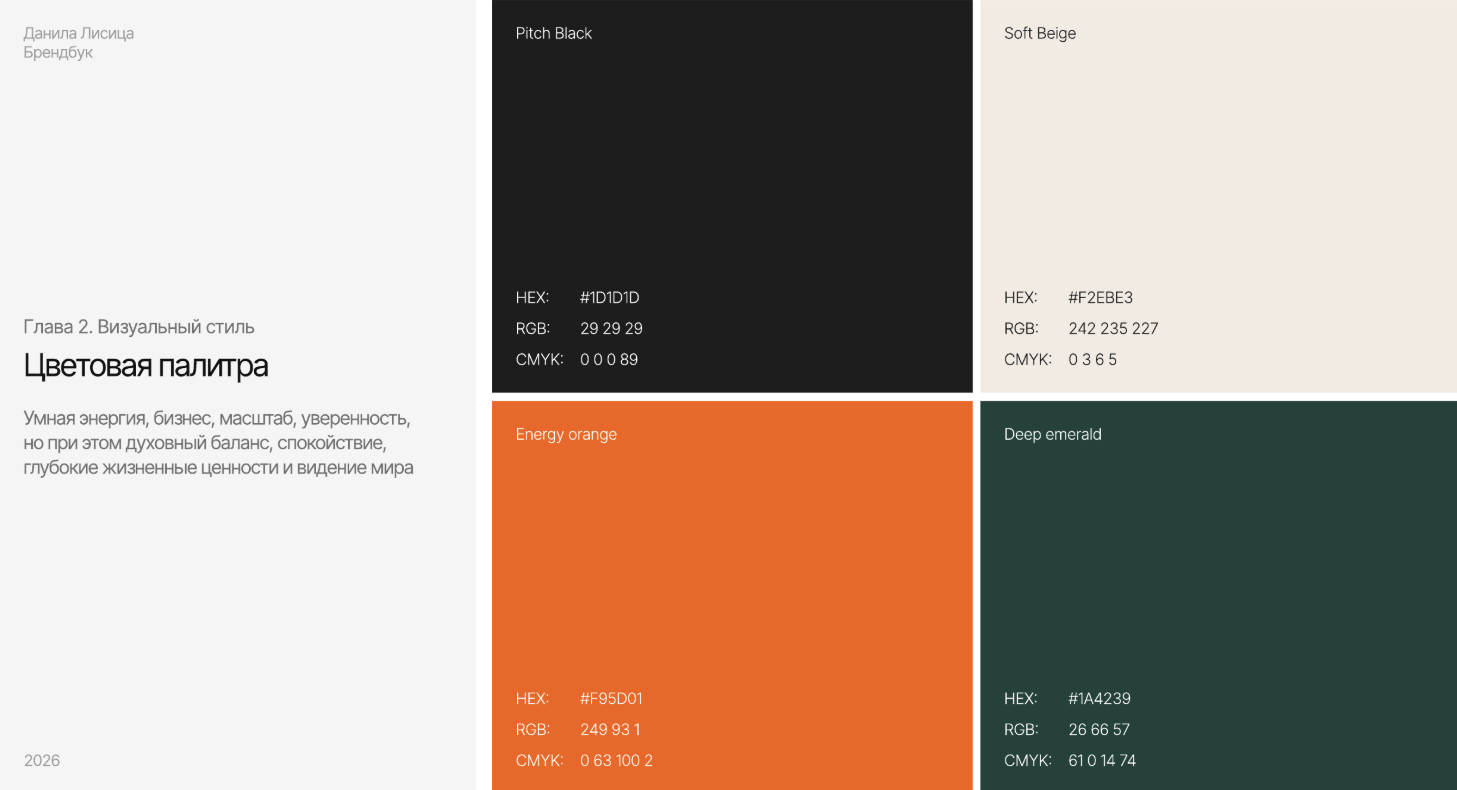 Данила Лисица
Брендбук

Глава 2. Визуальный стиль

Цветовая палитра

Умная энергия, бизнес, масштаб, уверенность, но при этом духовный баланс, спокойствие, глубокие жизненные ценности и видение мира

2026

Pitch Black

HEX: #1D1D1D
RGB: 29 29 29
CMYK: 0 0 0 89

Soft Beige

HEX: #F2EBE3
RGB: 242 235 227
CMYK: 0 3 6 5

Energy orange

HEX: #F95D01
RGB: 249 93 1
CMYK: 0 63 100 2

Deep emerald

HEX: #1A4239
RGB: 26 66 57
CMYK: 61 0 14 74